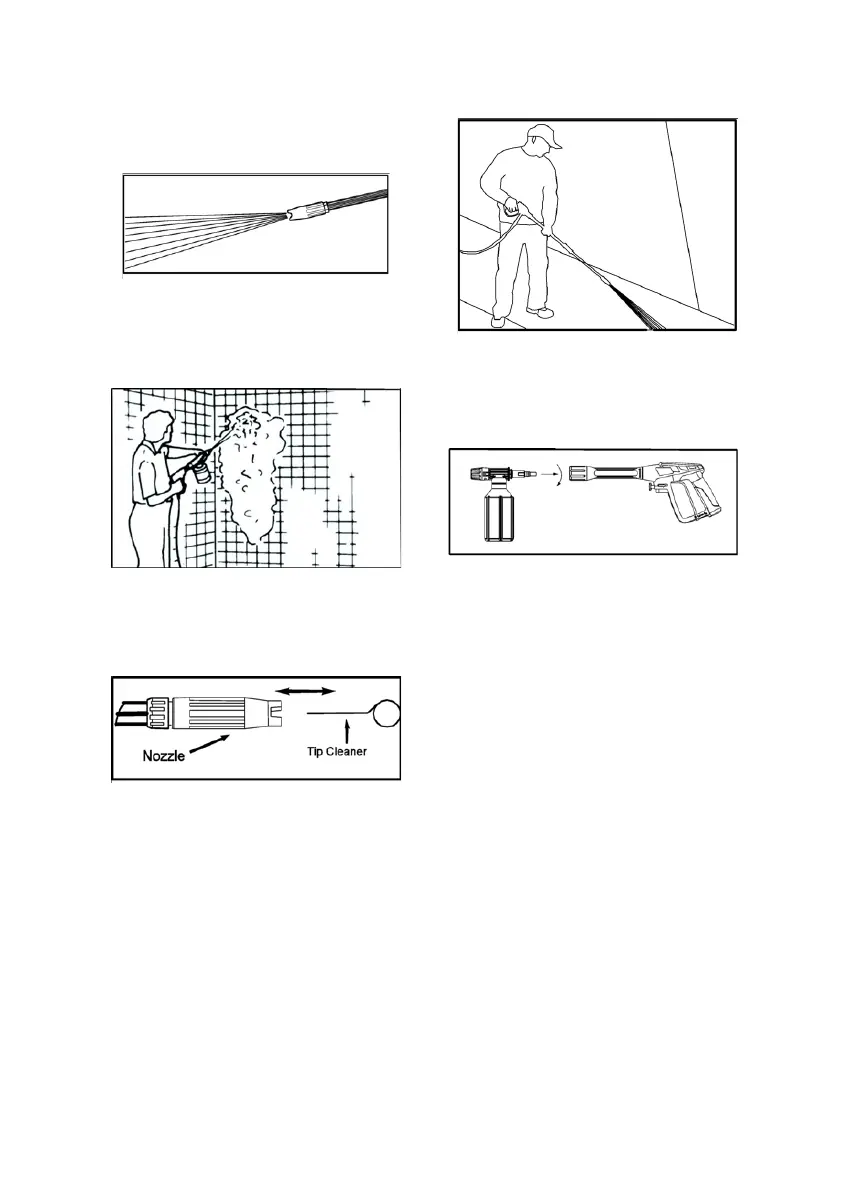 Nozzle

Tip Cleaner