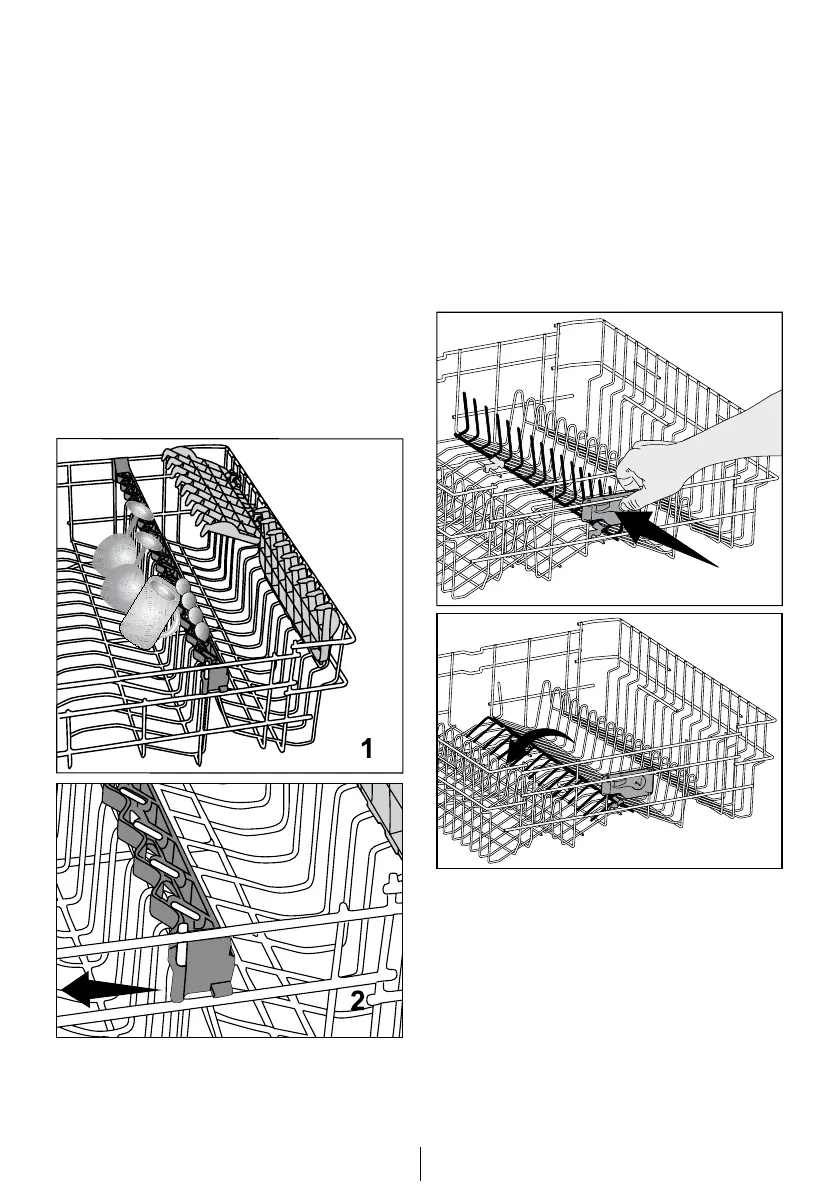 1

2