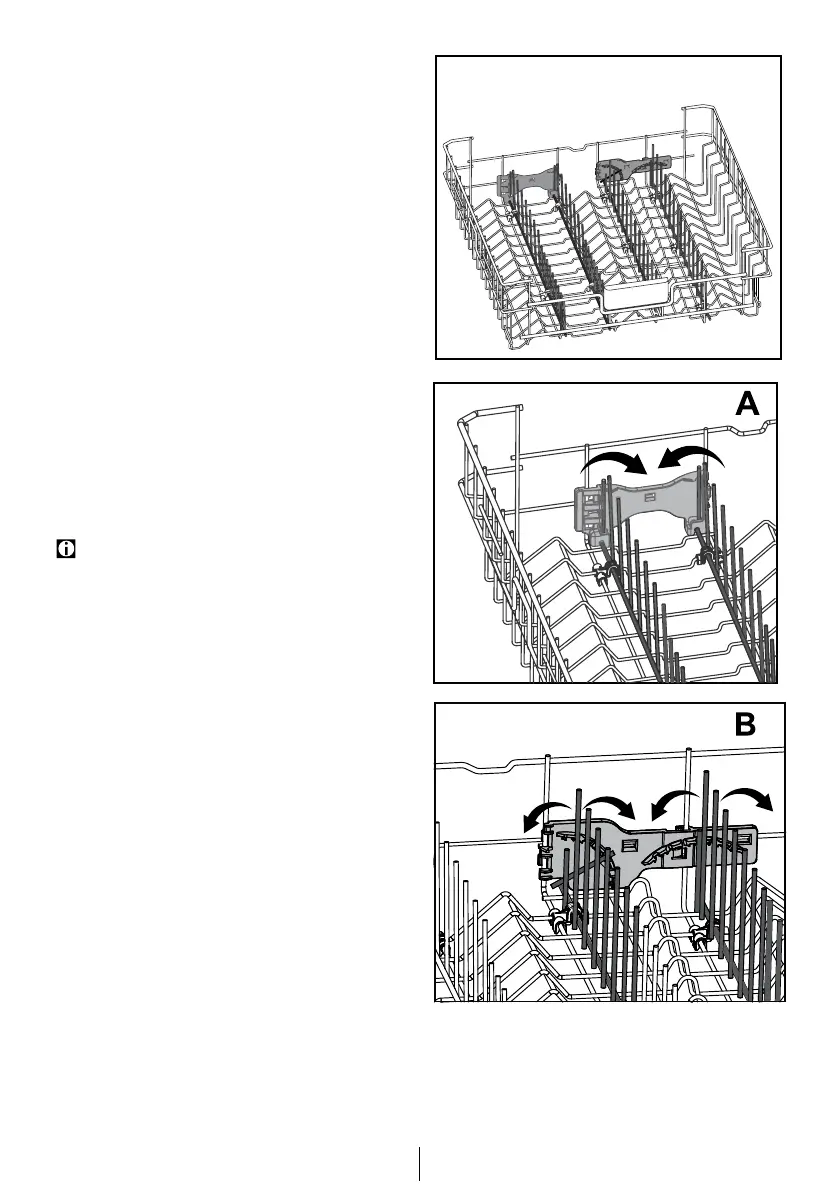 A

B