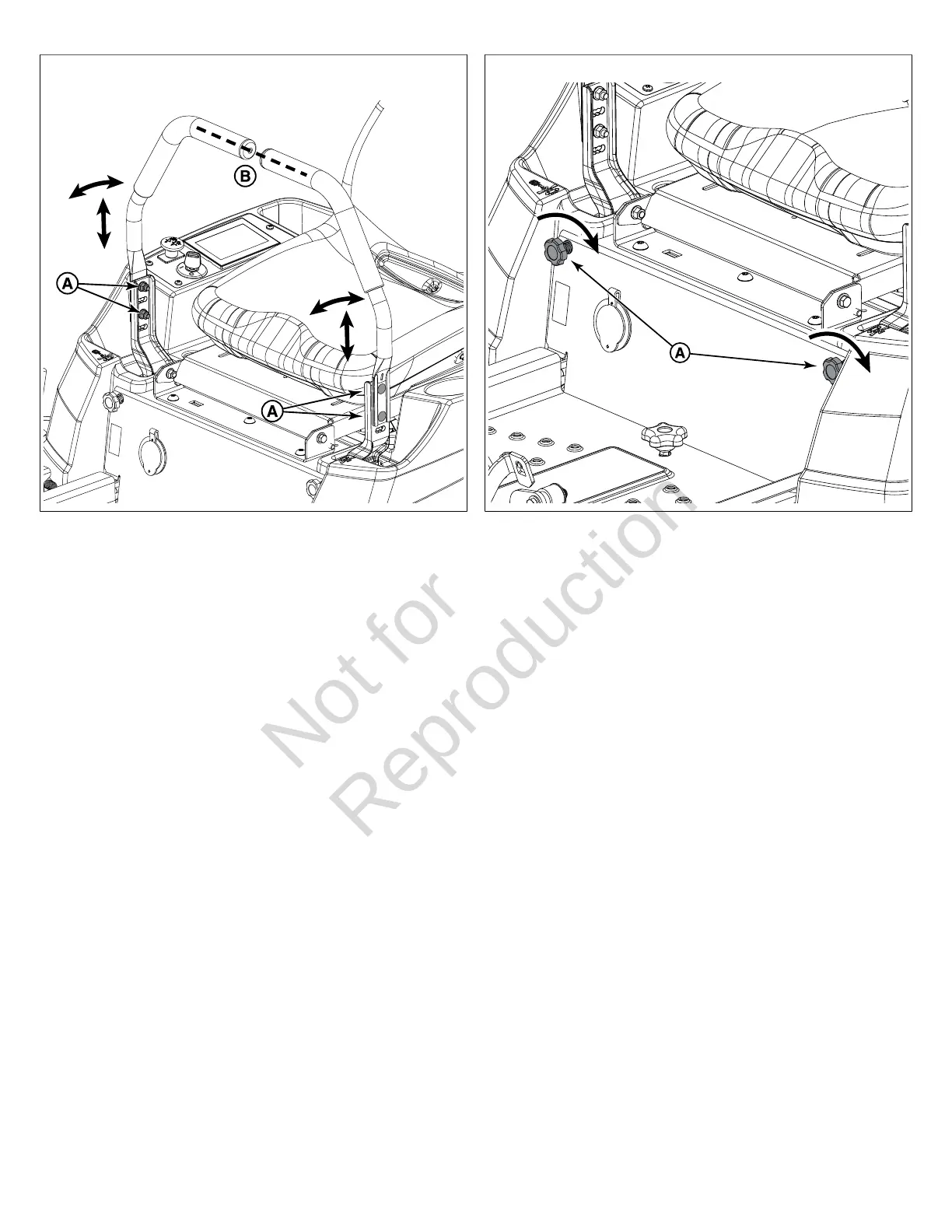 B

A

A

A

Not for Reproduction