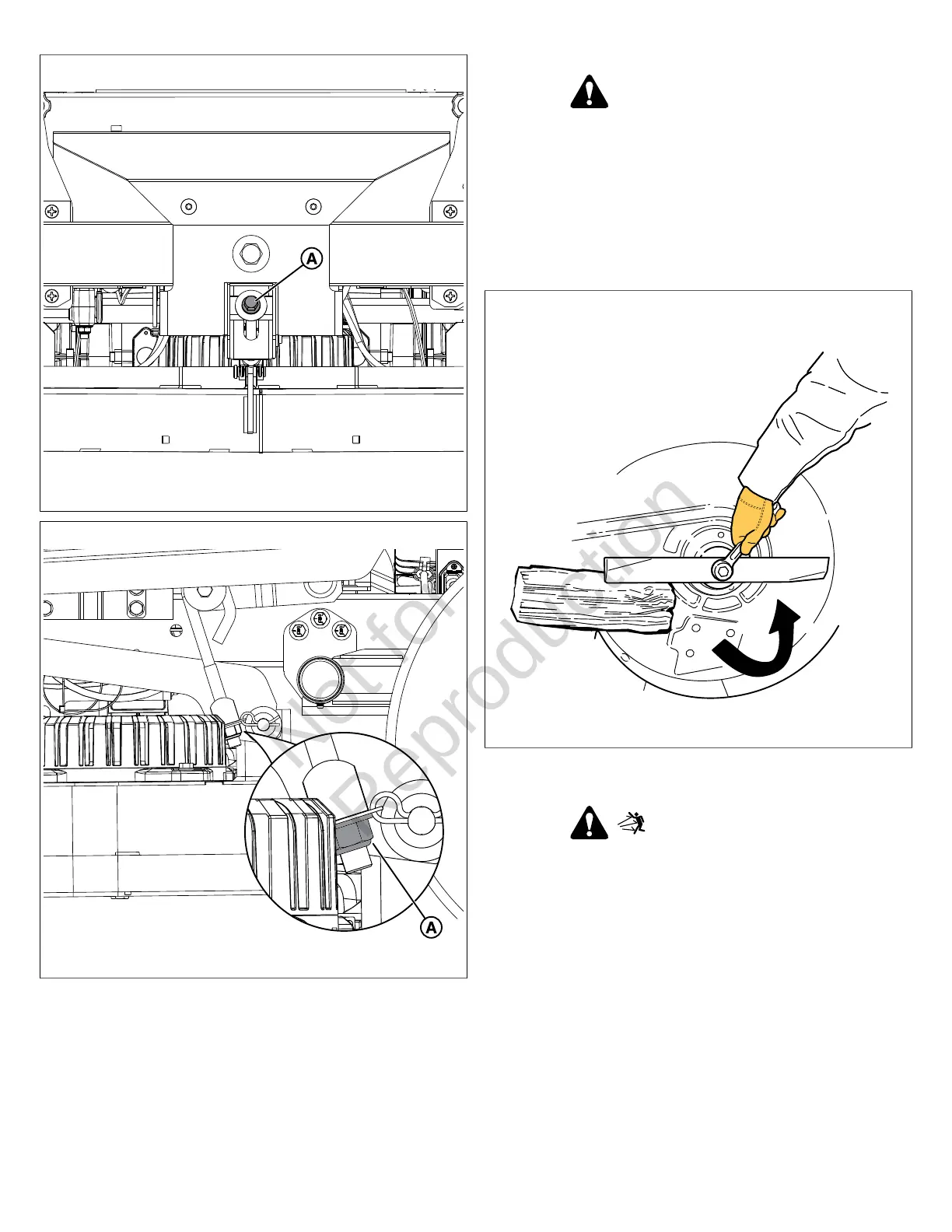 A

A

Not for Reproduction