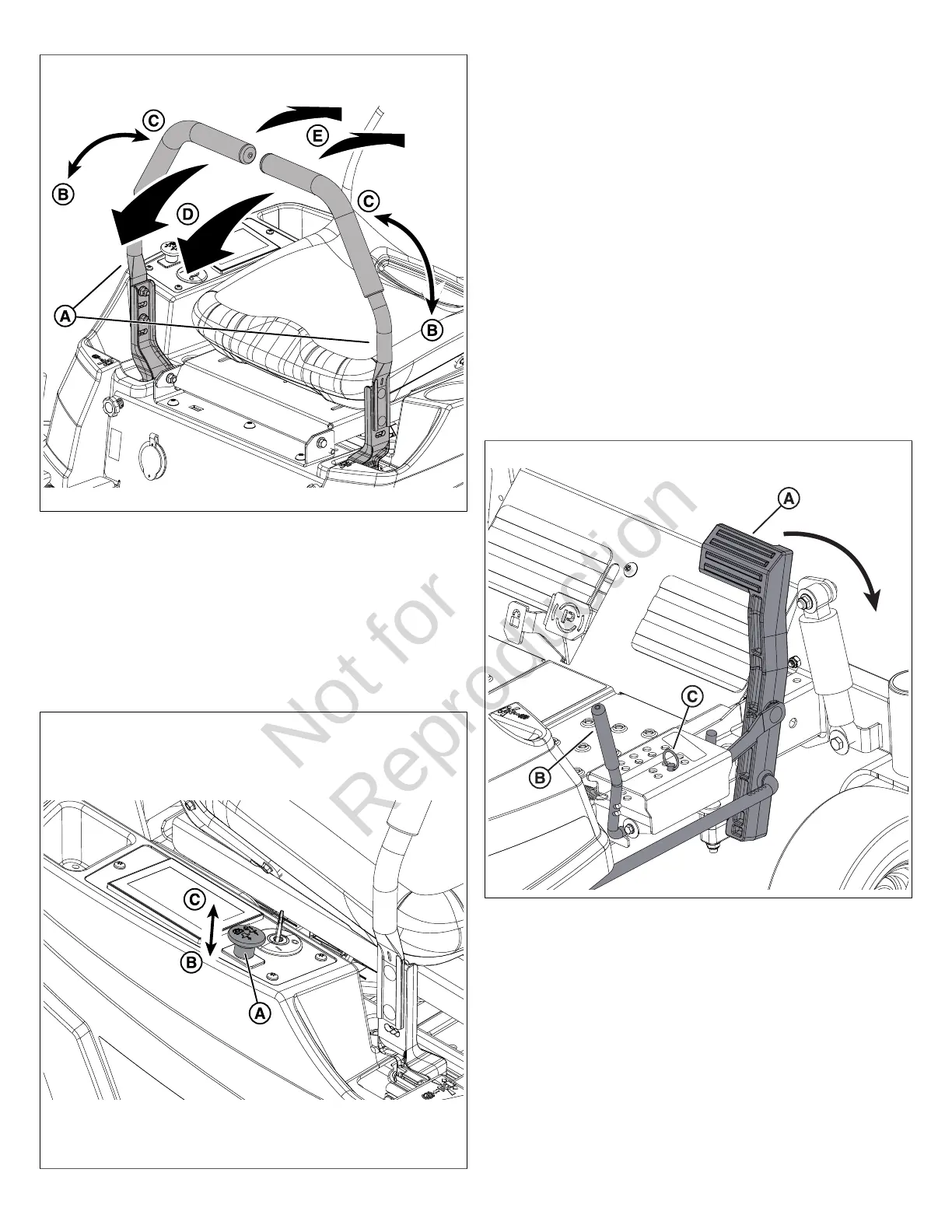 C
E
B
D
C
A
B

Not for Reproduction

A
C
B

C
B
A