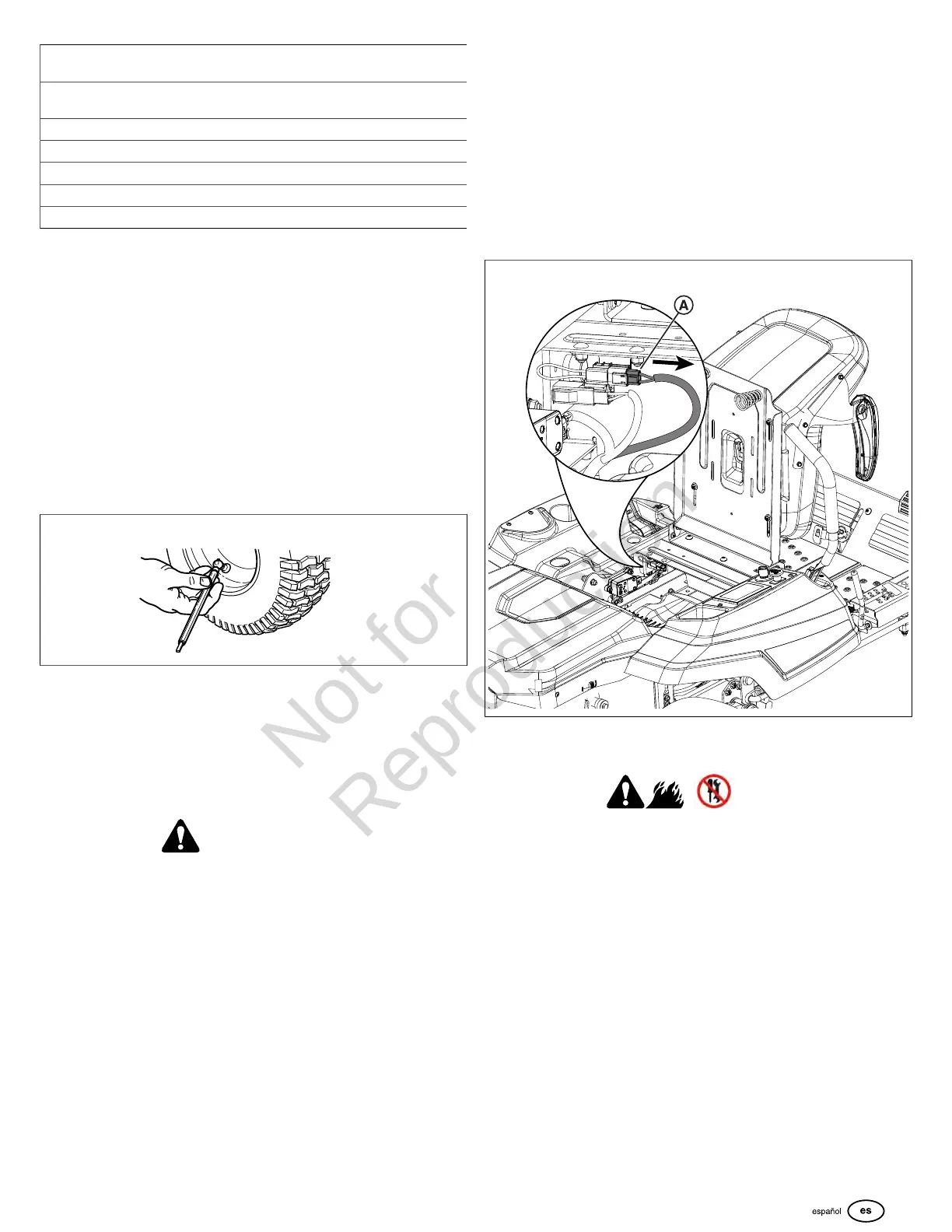 A

Not for Reproduction

español es