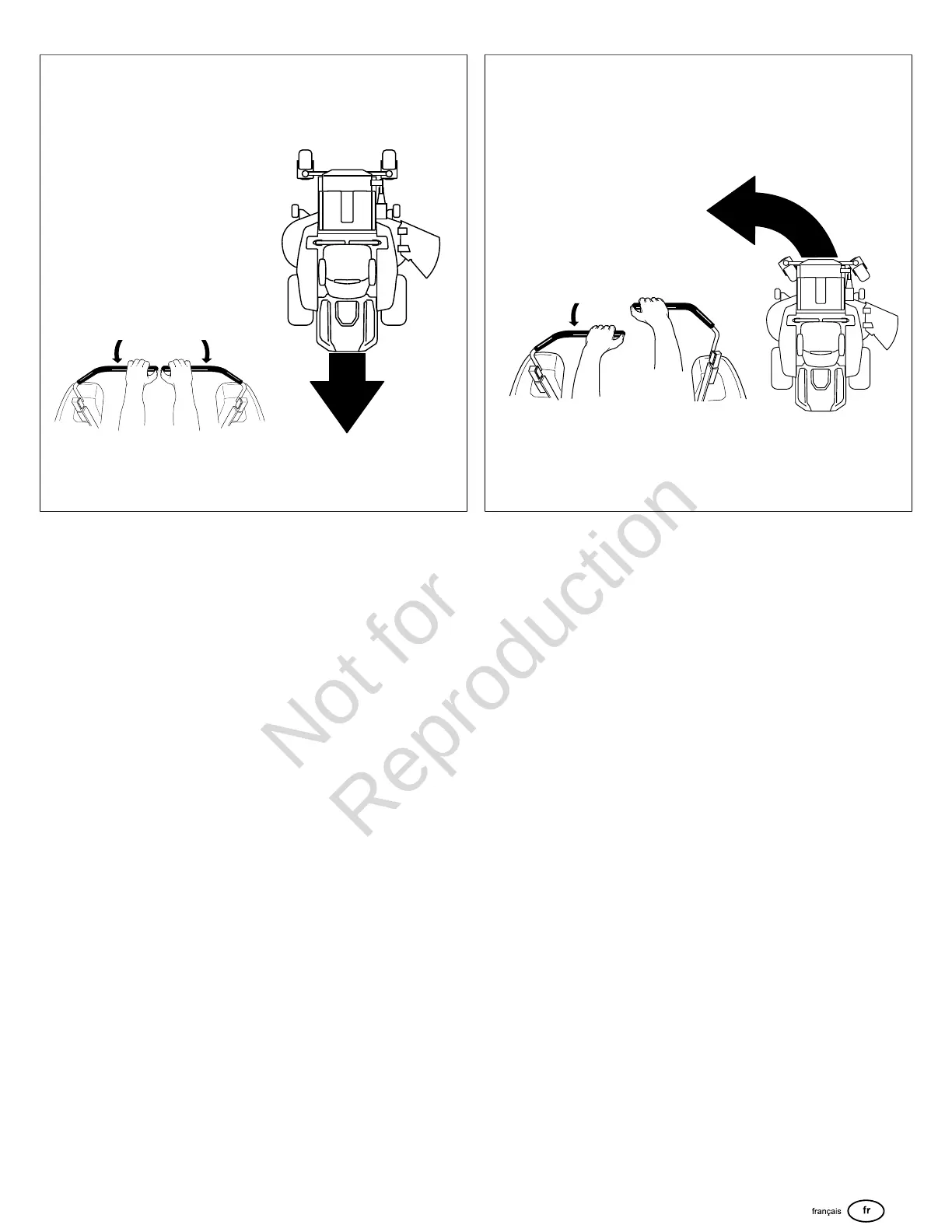 Not for Reproduction

français fr