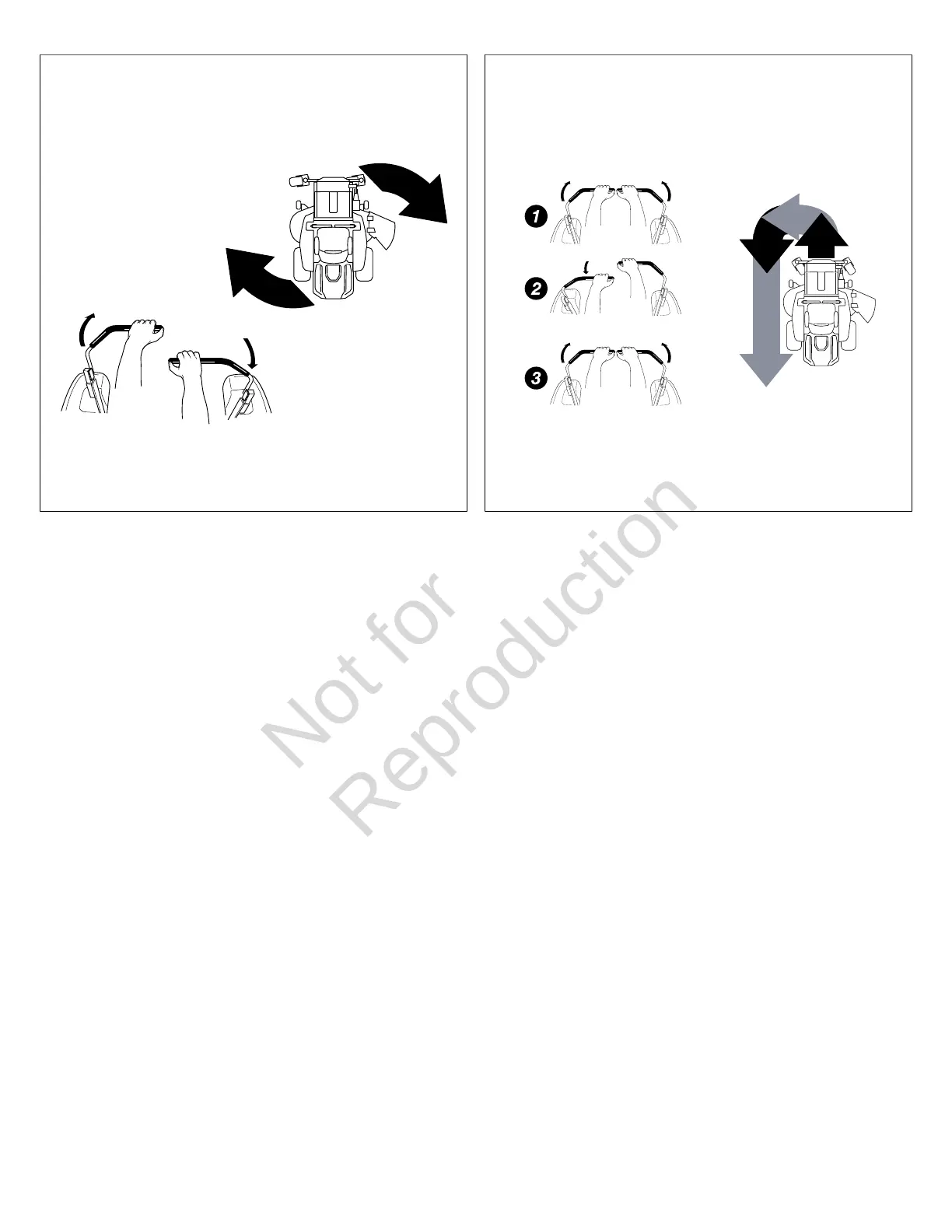 1

2

3

Not for Reproduction