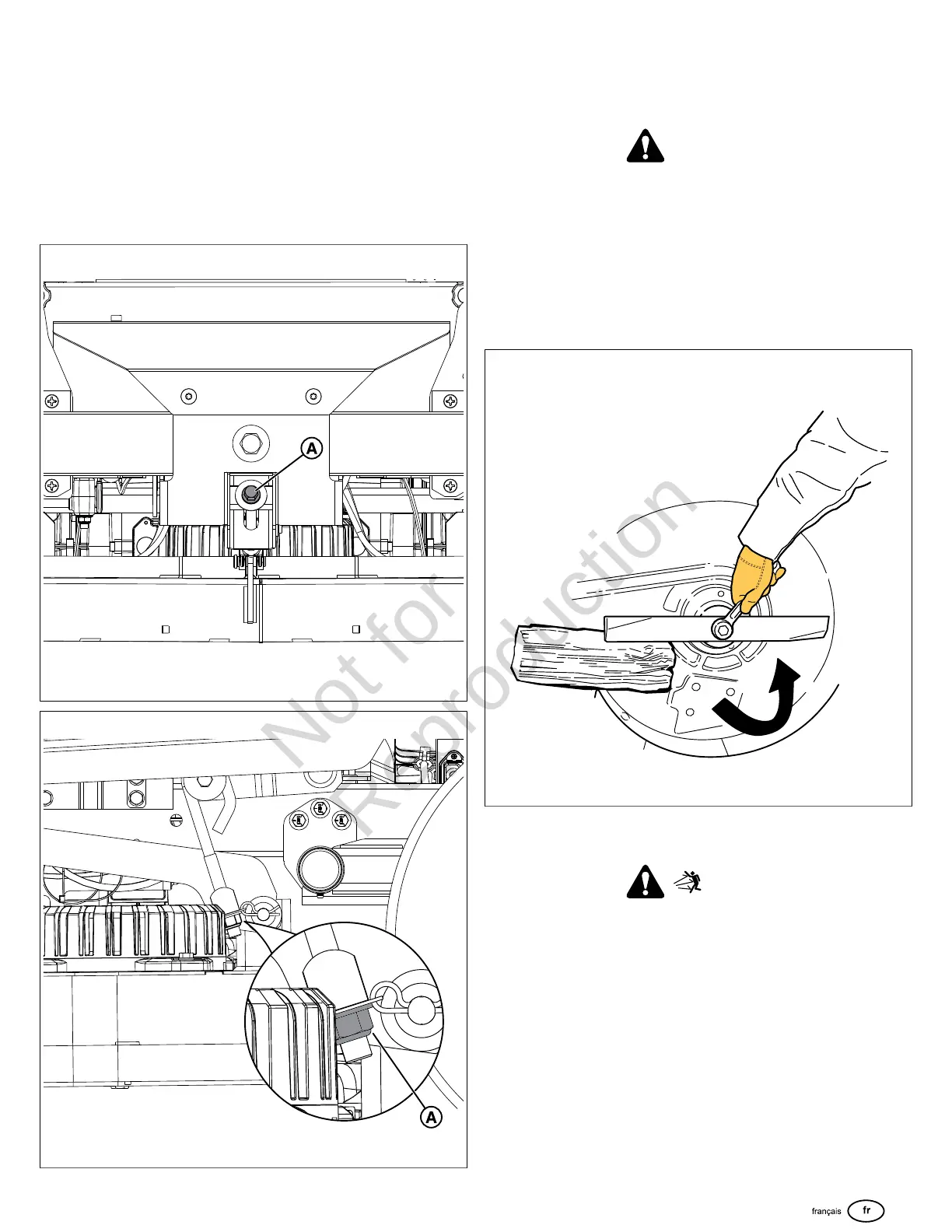 A

A

Not for Reproduction

français fr