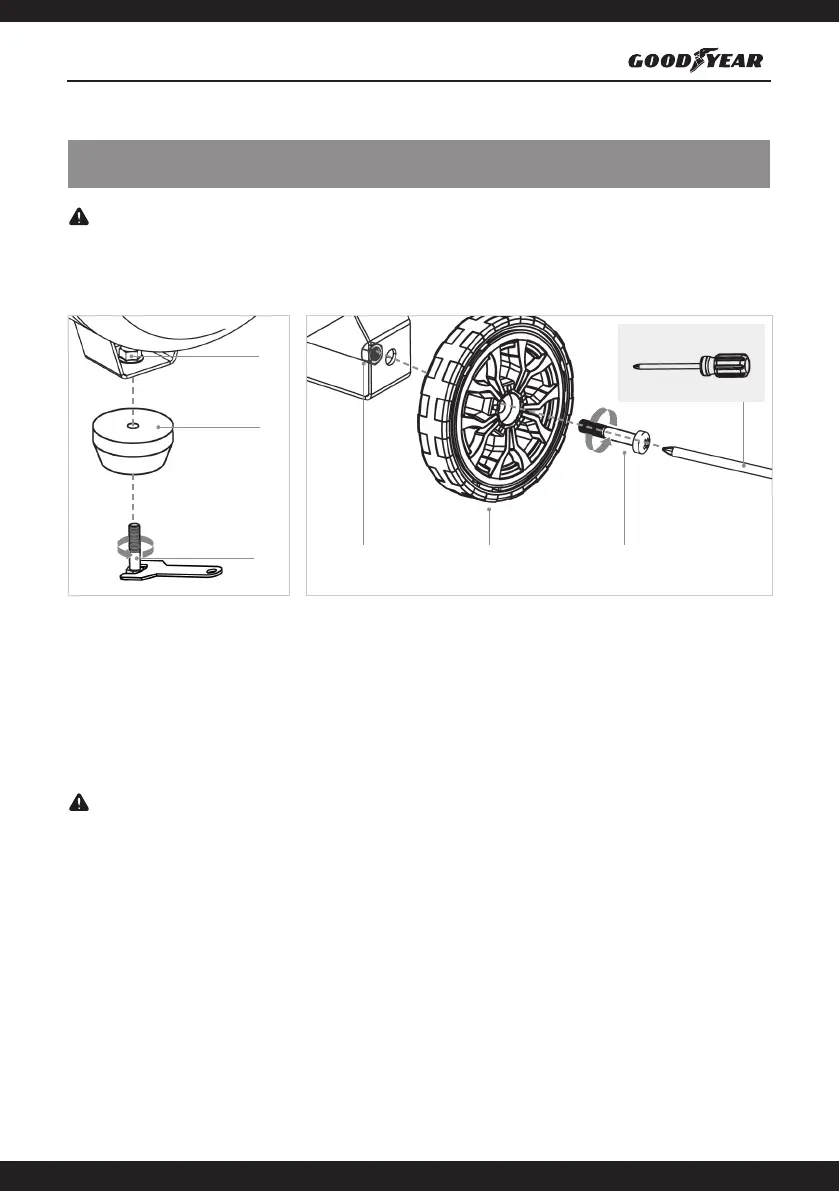 GOODYEAR