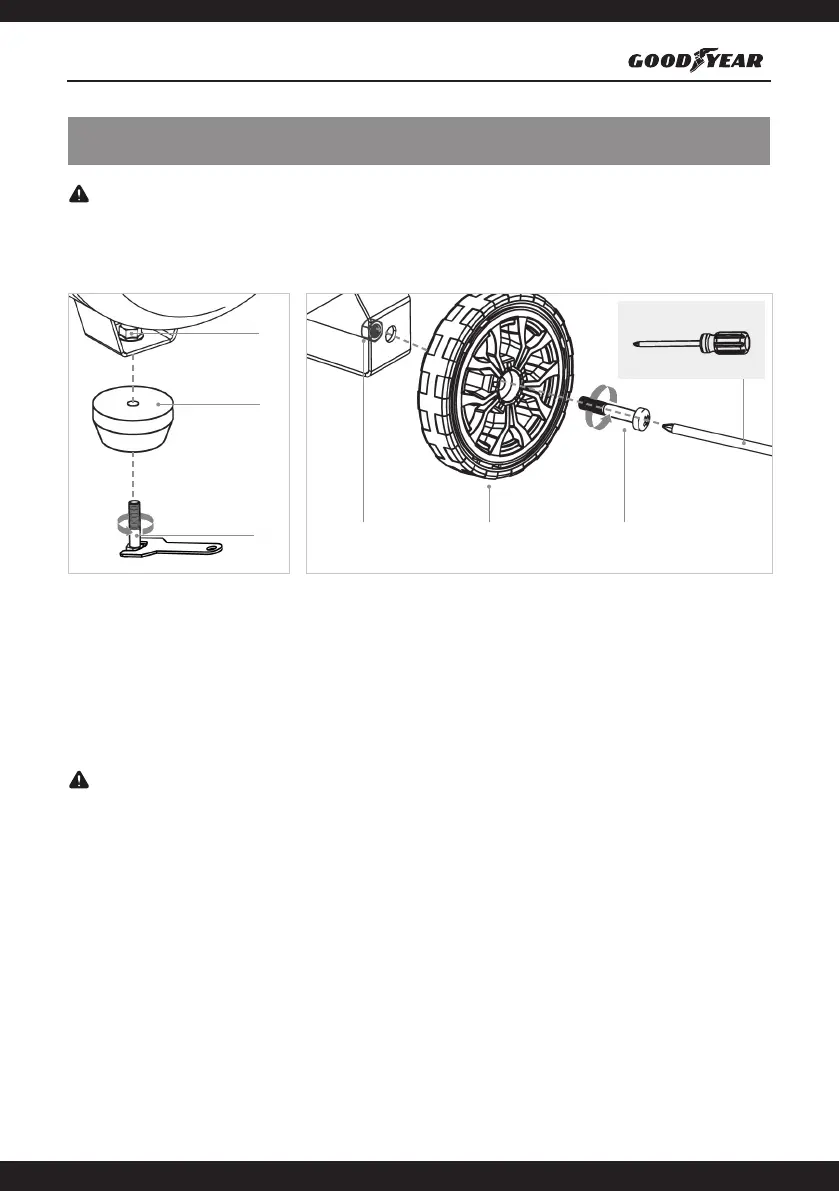 GOODYEAR