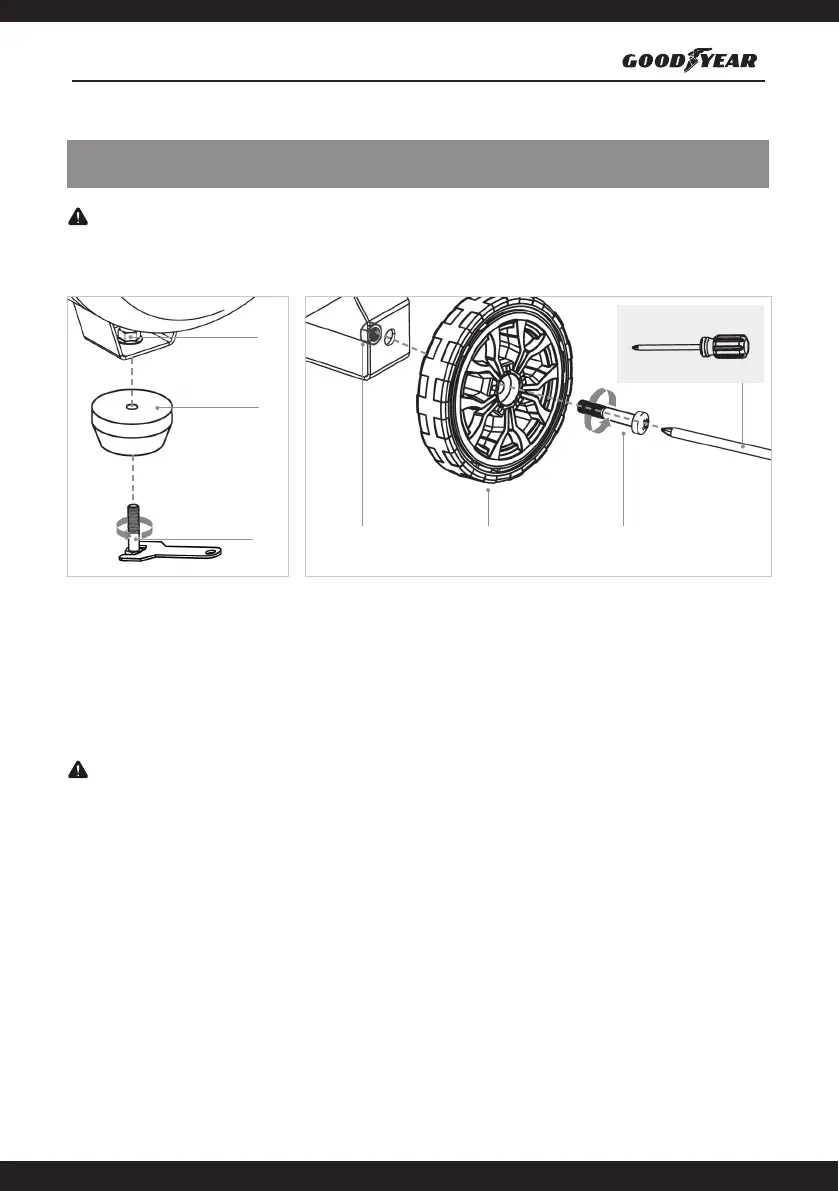 GOODYEAR