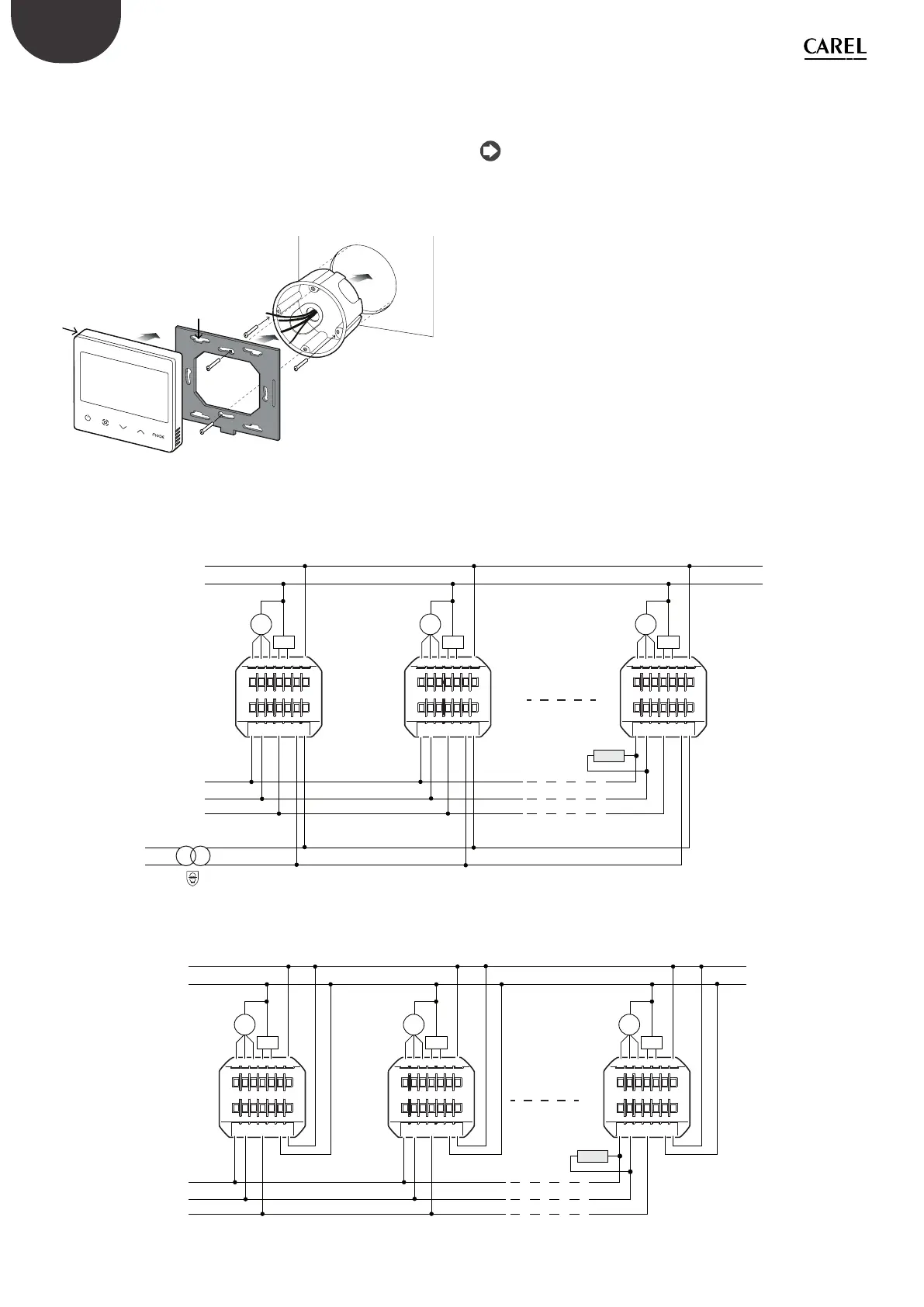 CAREL

mode