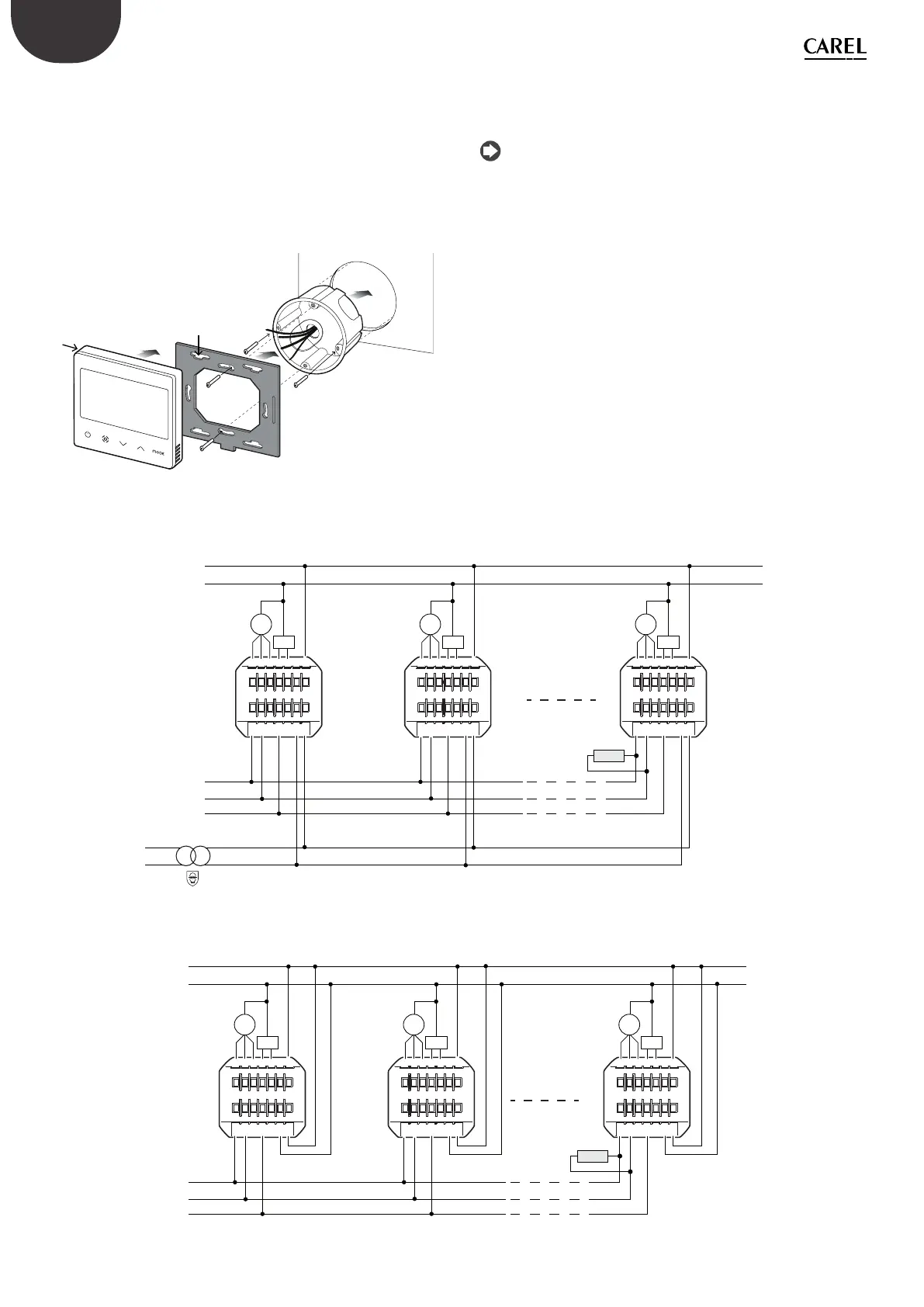 CAREL

mode