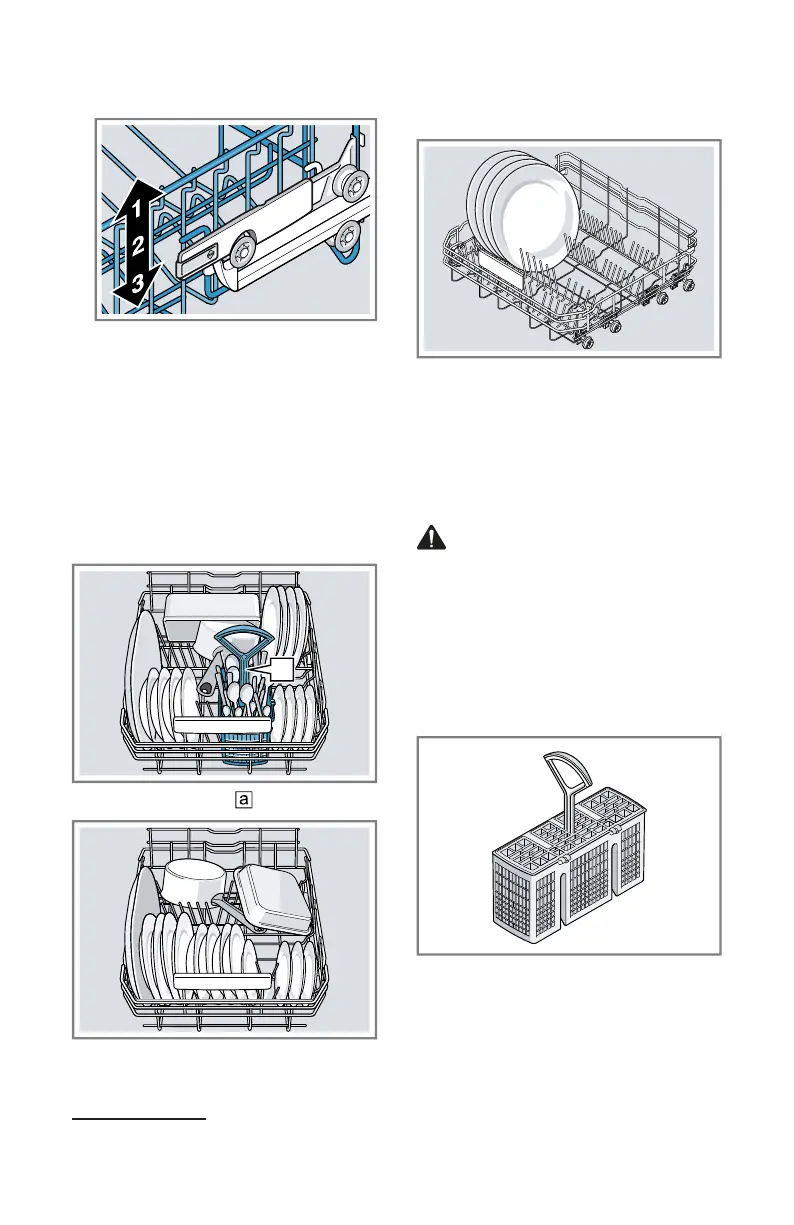 1
2
3

a