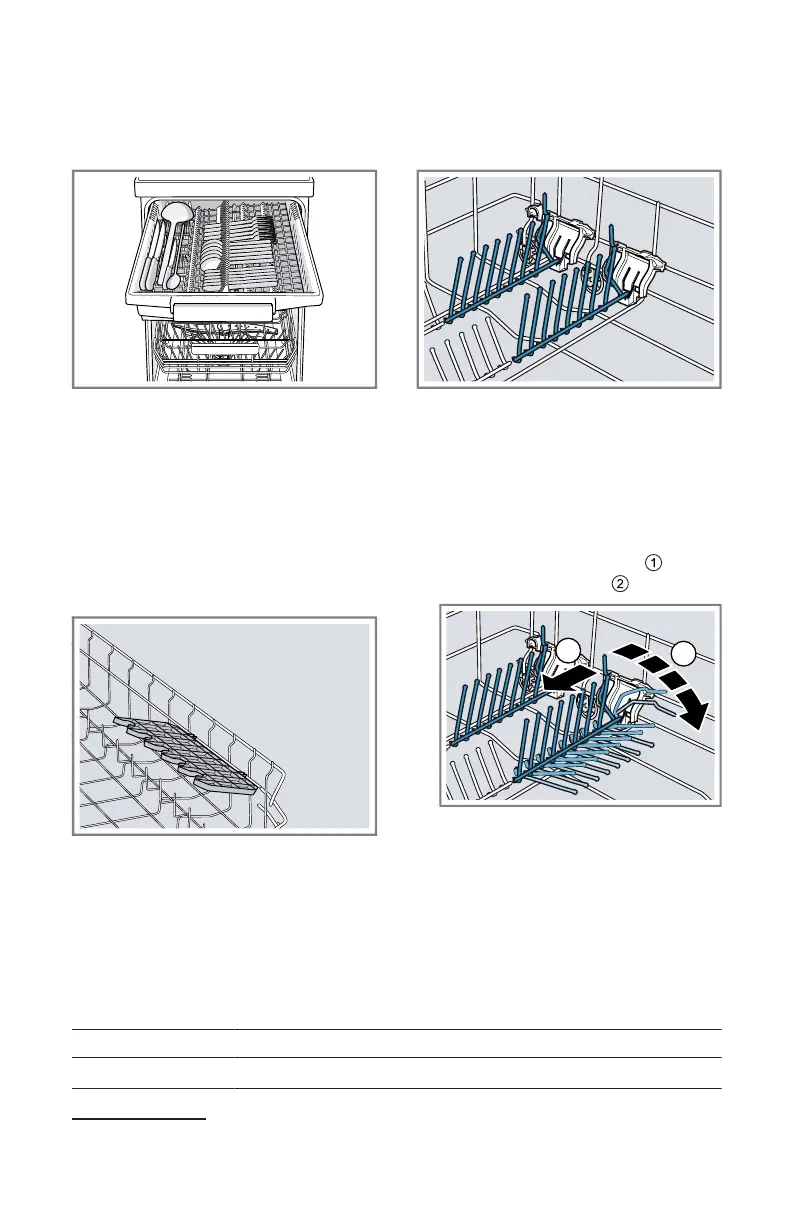 1
2