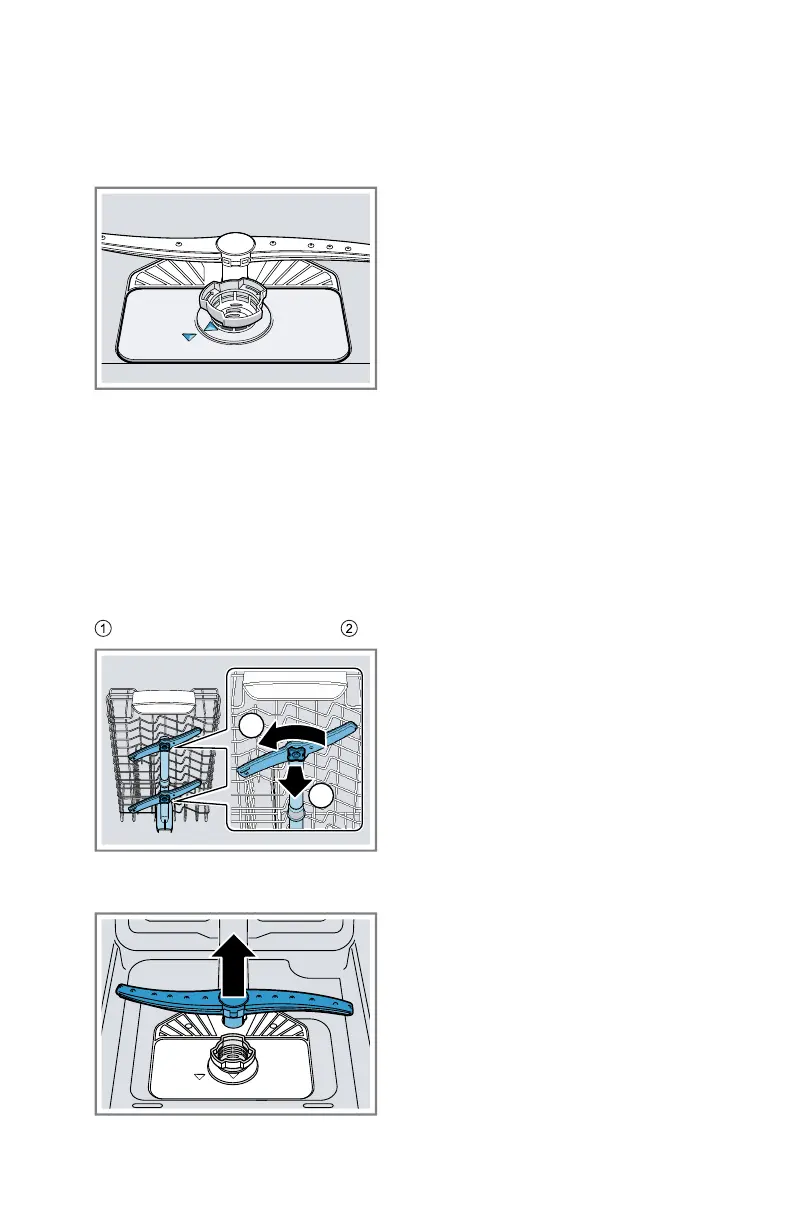 ①

②