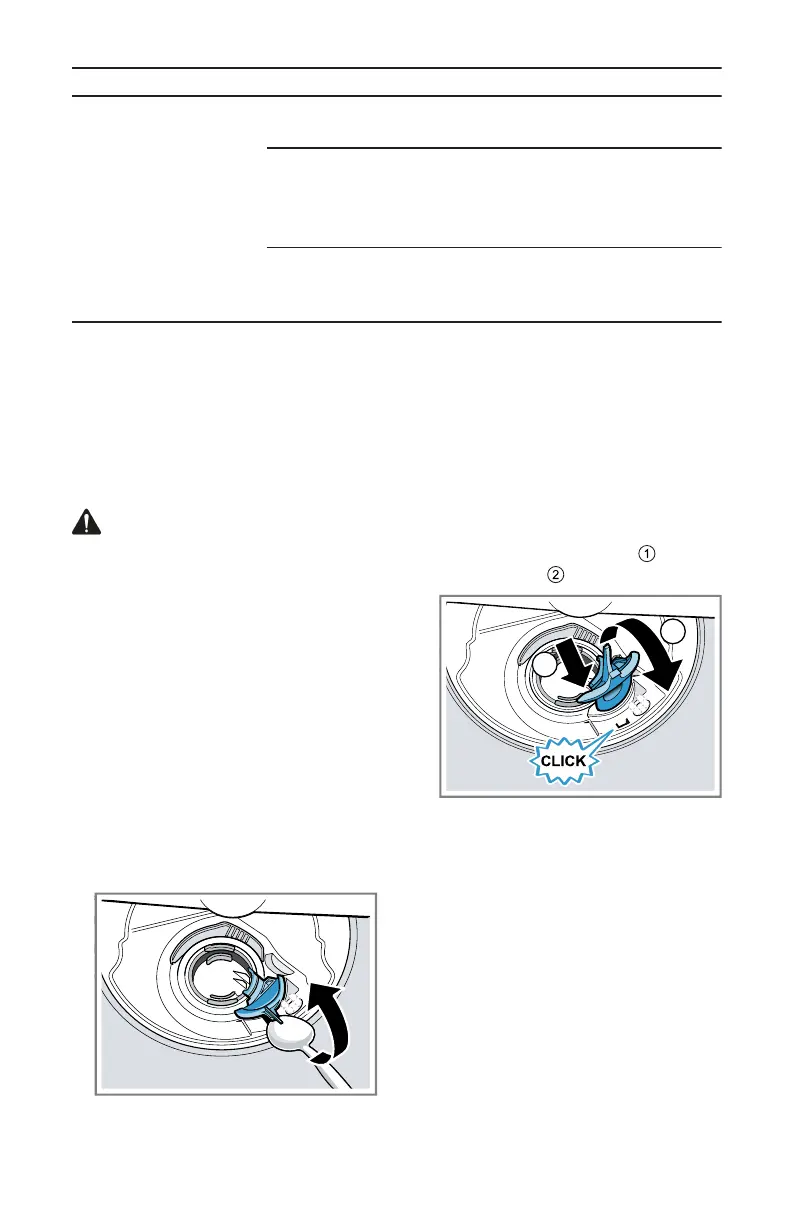 ①
②

CLICK