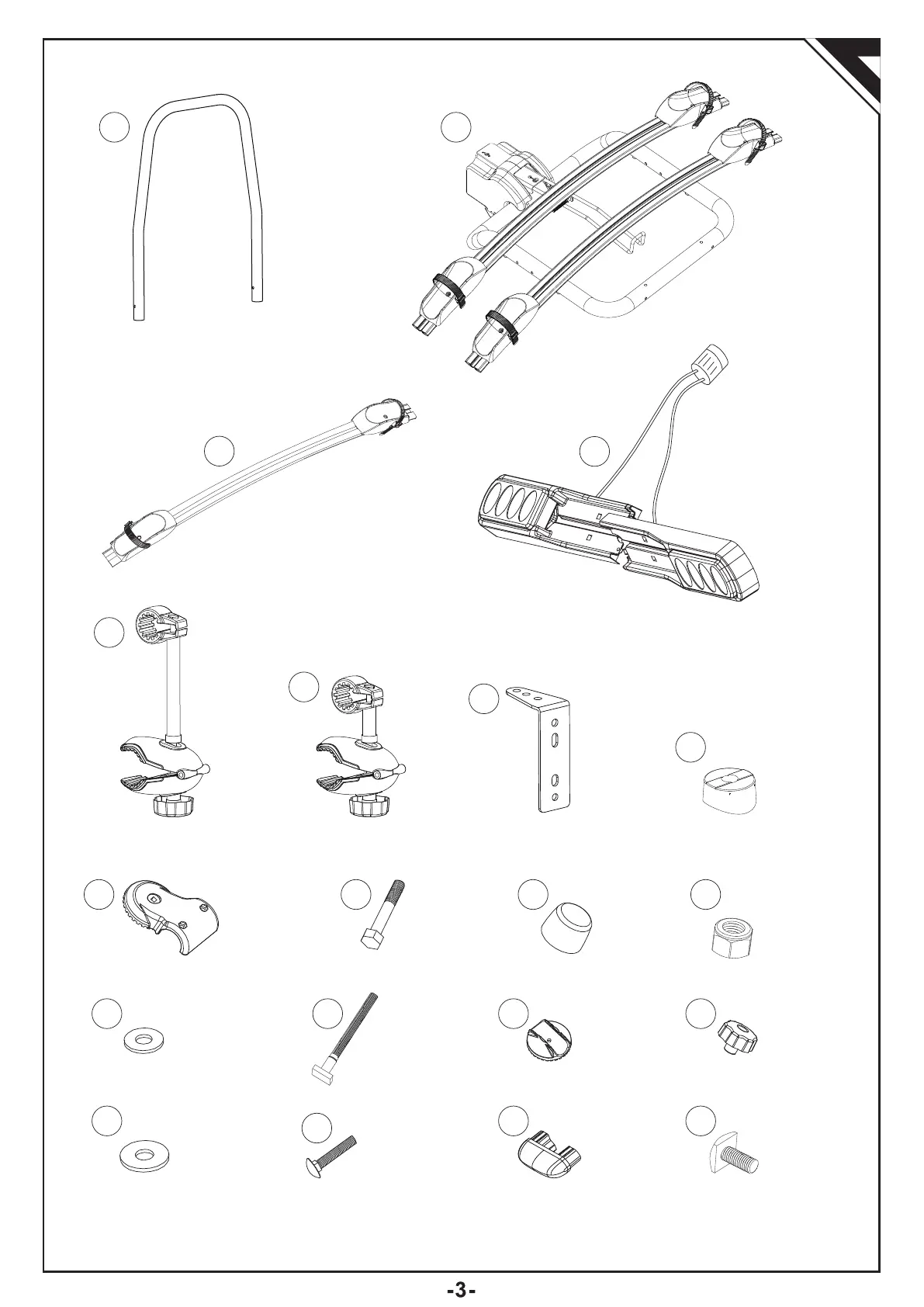 -3-