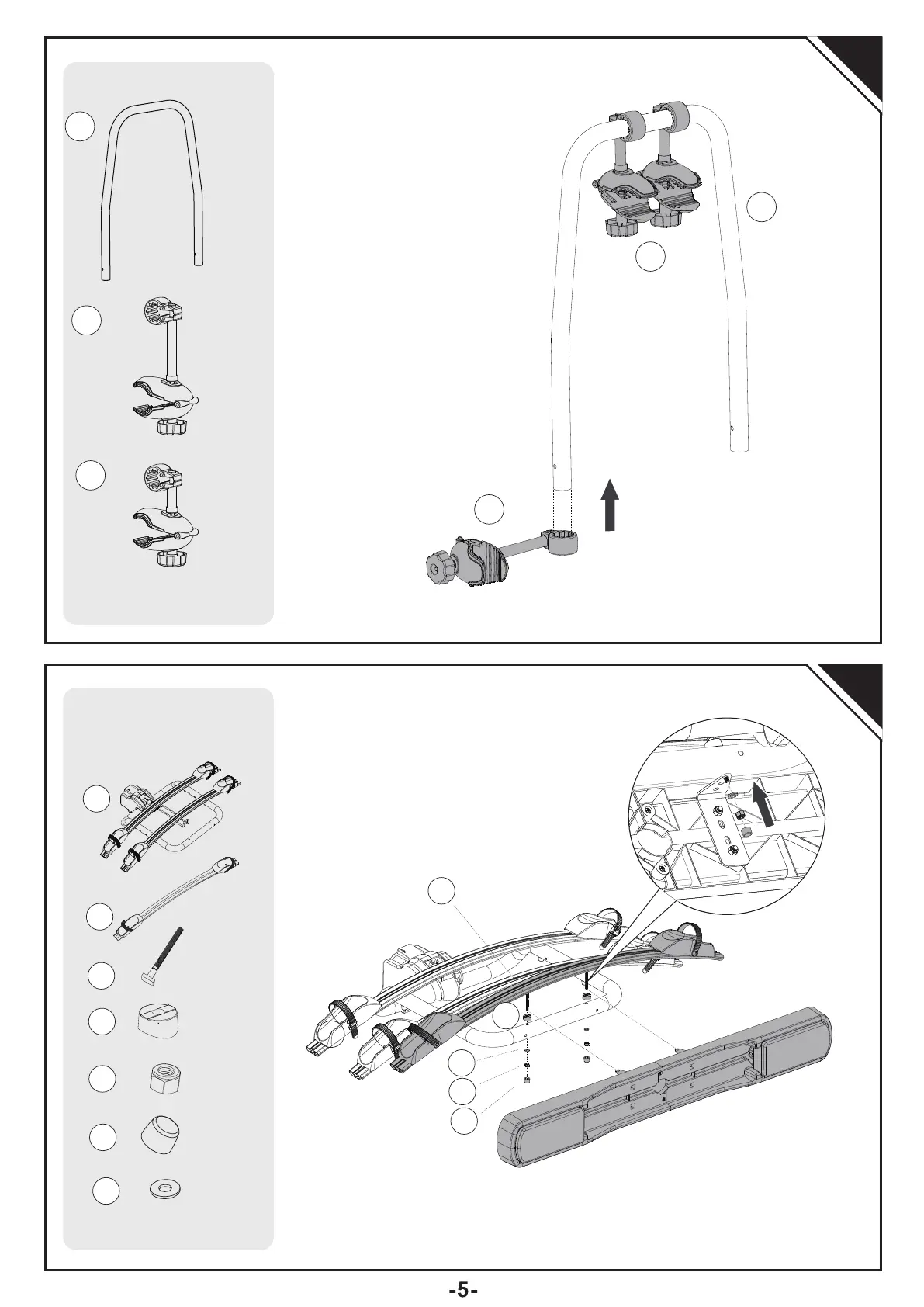 -5-