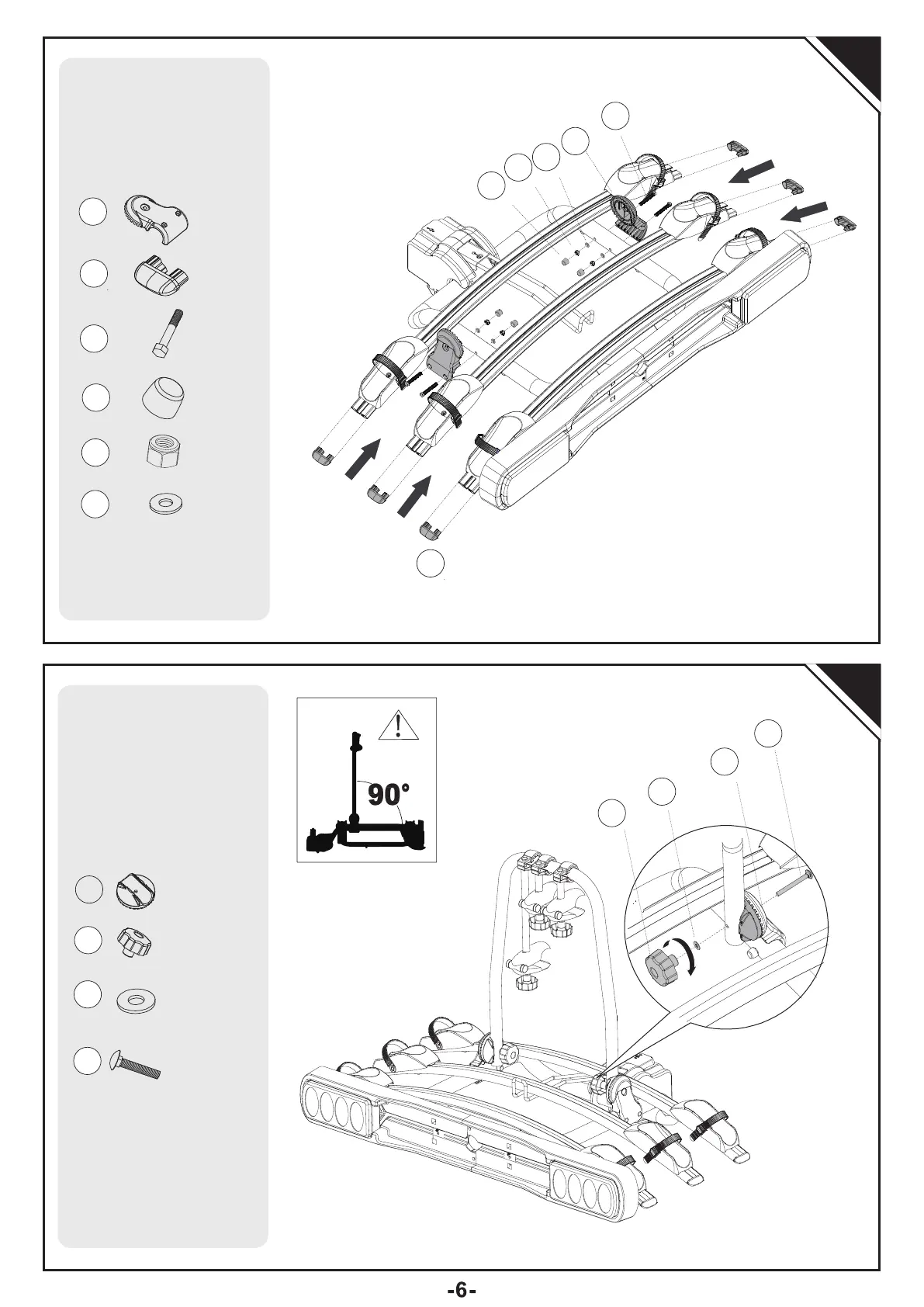 90°

-6-