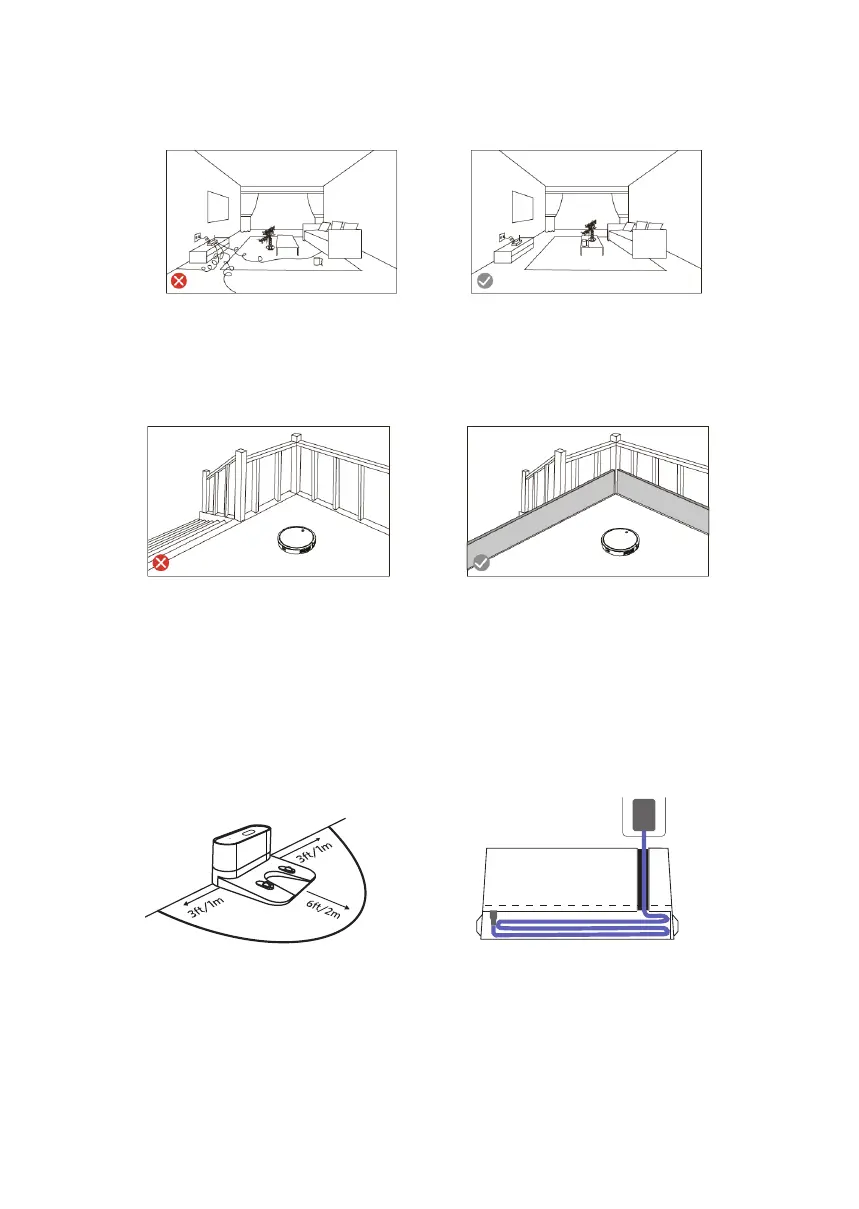 3ft/1m

3ft/1m

6ft/2m