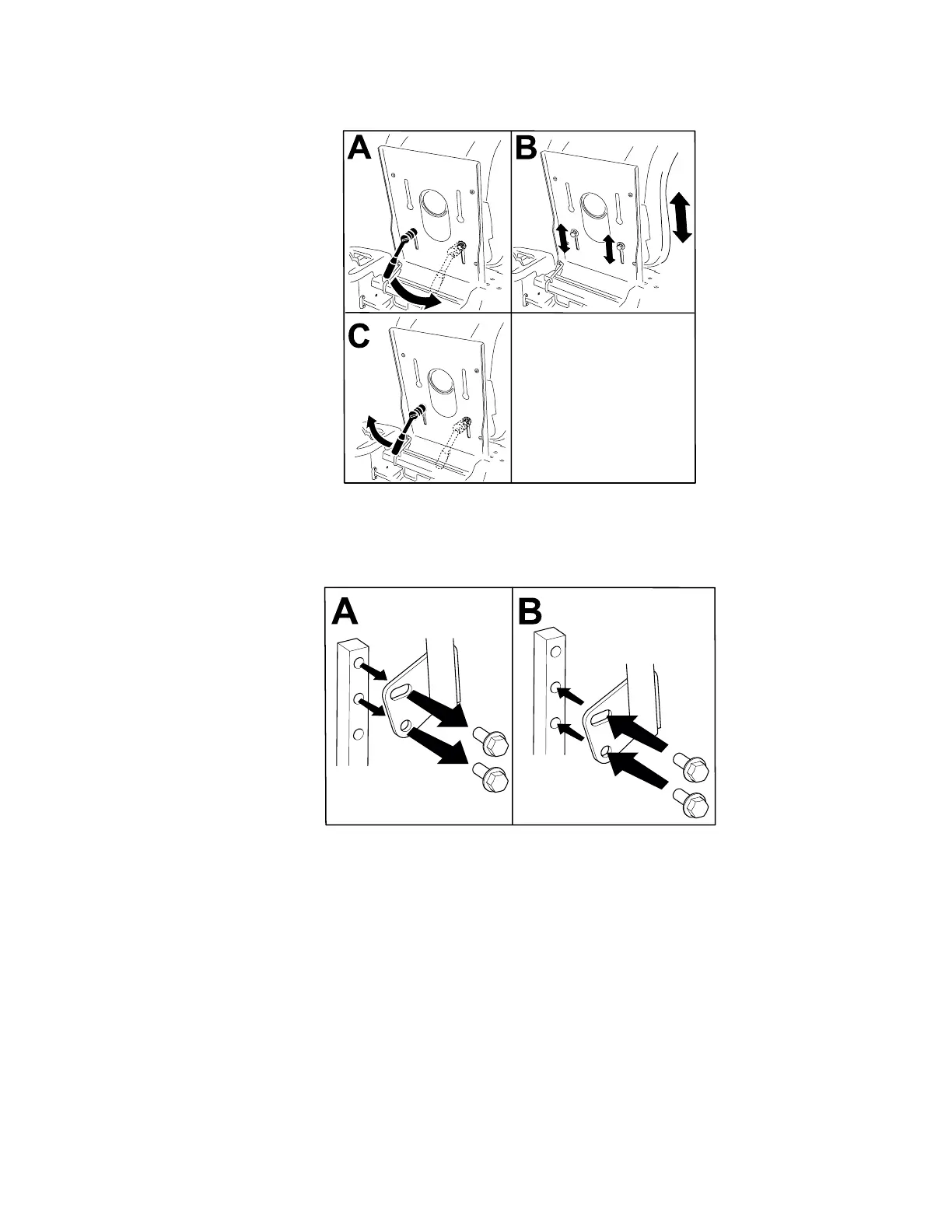 A
B
C

A
B