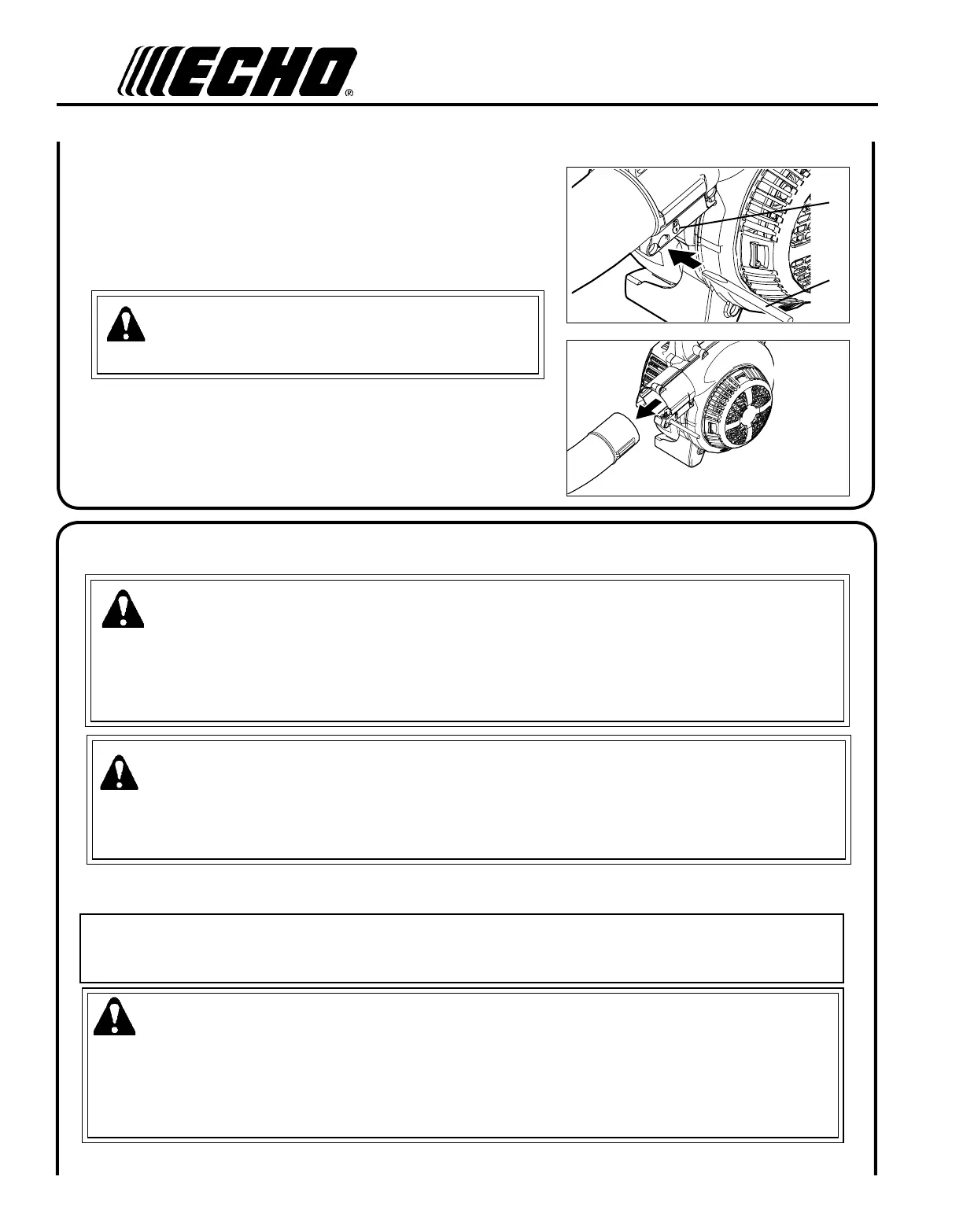 ECHO®