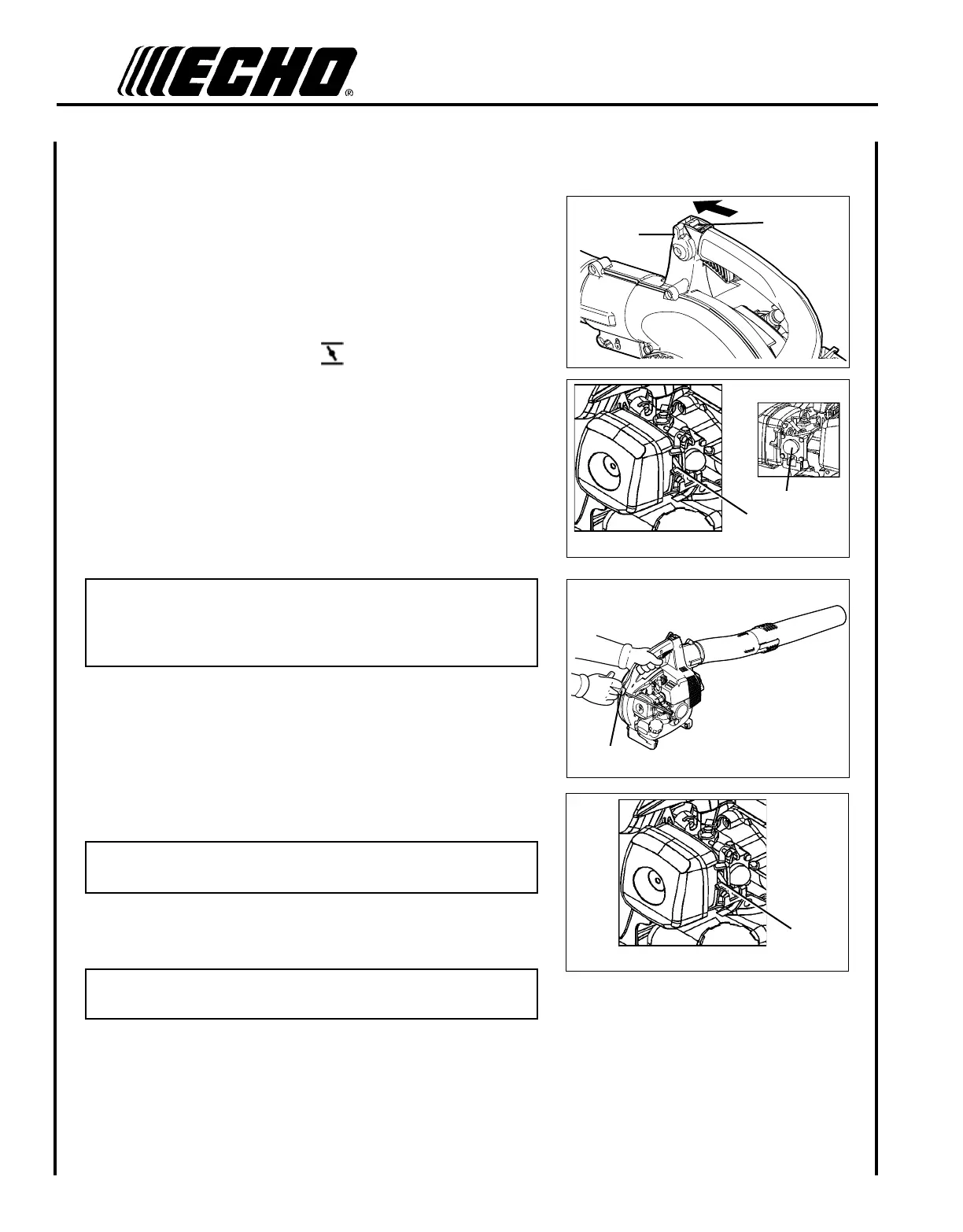 ECHO®