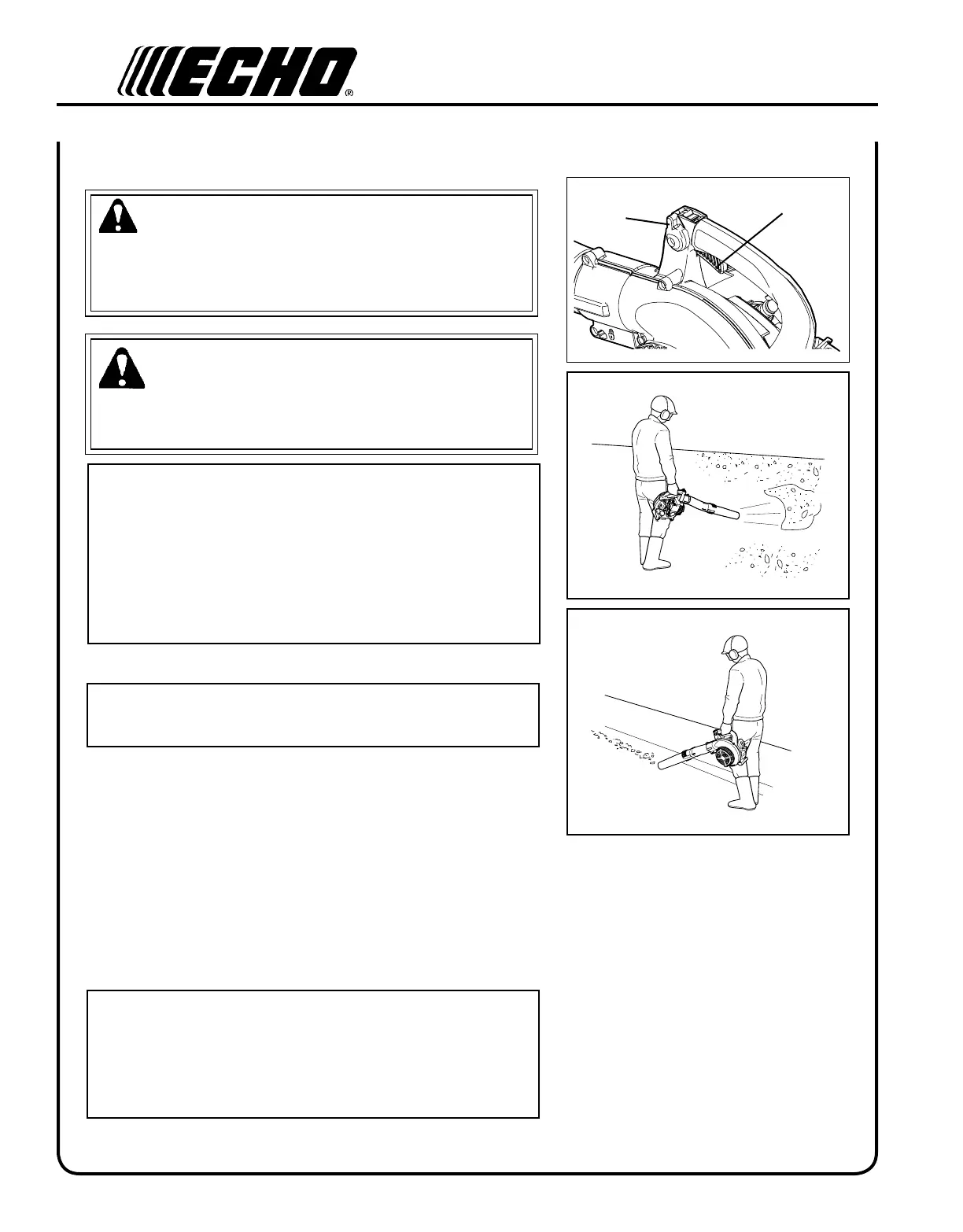 ECHO®