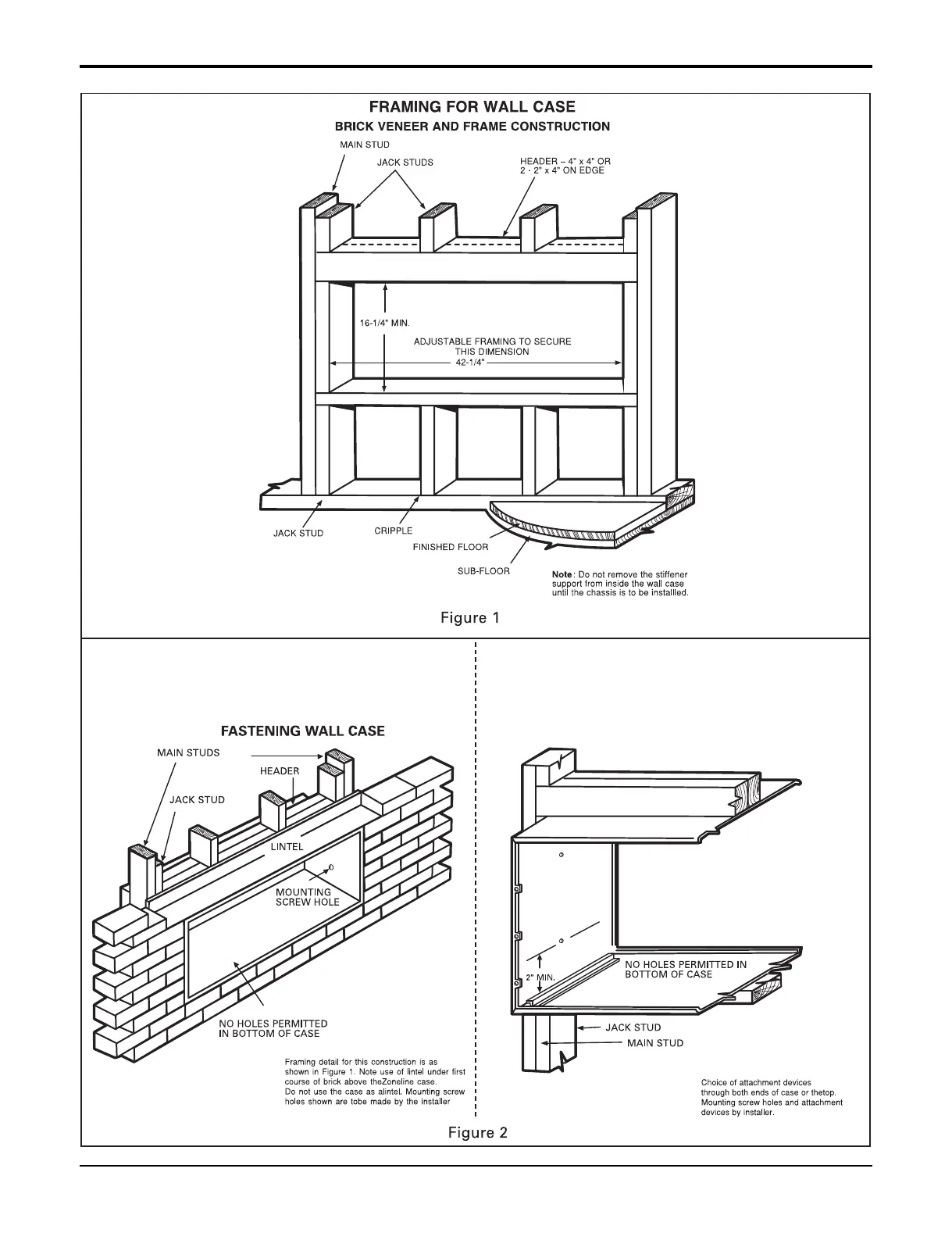 FRAMING FOR WALL CASE

BRICK VENEER AND FRAME CONSTRUCTION

MAIN STUD

JACK STUDS

HEADER – 4" x 4" OR 2 - 2" x 4" ON EDGE

16-1/4" MIN.

ADJUSTABLE FRAMING TO SECURE THIS DIMENSION

42-1/4"

JACK STUD

CRIPPLE

FINISHED FLOOR

SUB-FLOOR

Note: Do not remove the stiffener support from inside the wall case until the chassis is to be installled.

Figure 1

FASTENING WALL CASE

MAIN STUDS

HEADER

JACK STUD

LINTEL

MOUNTING SCREW HOLE

NO HOLES PERMITTED IN BOTTOM OF CASE

Framing detail for this construction is as shown in Figure 1. Note use of lintel under first course of brick above theZoneline case.
Do not use the case as alintel. Mounting screw holes shown are tobe made by the installer

2" MIN.

NO HOLES PERMITTED IN BOTTOM OF CASE

JACK STUD

MAIN STUD

Choice of attachment devices through both ends of case or thetop. Mounting screw holes and attachment devices by installer.

Figure 2