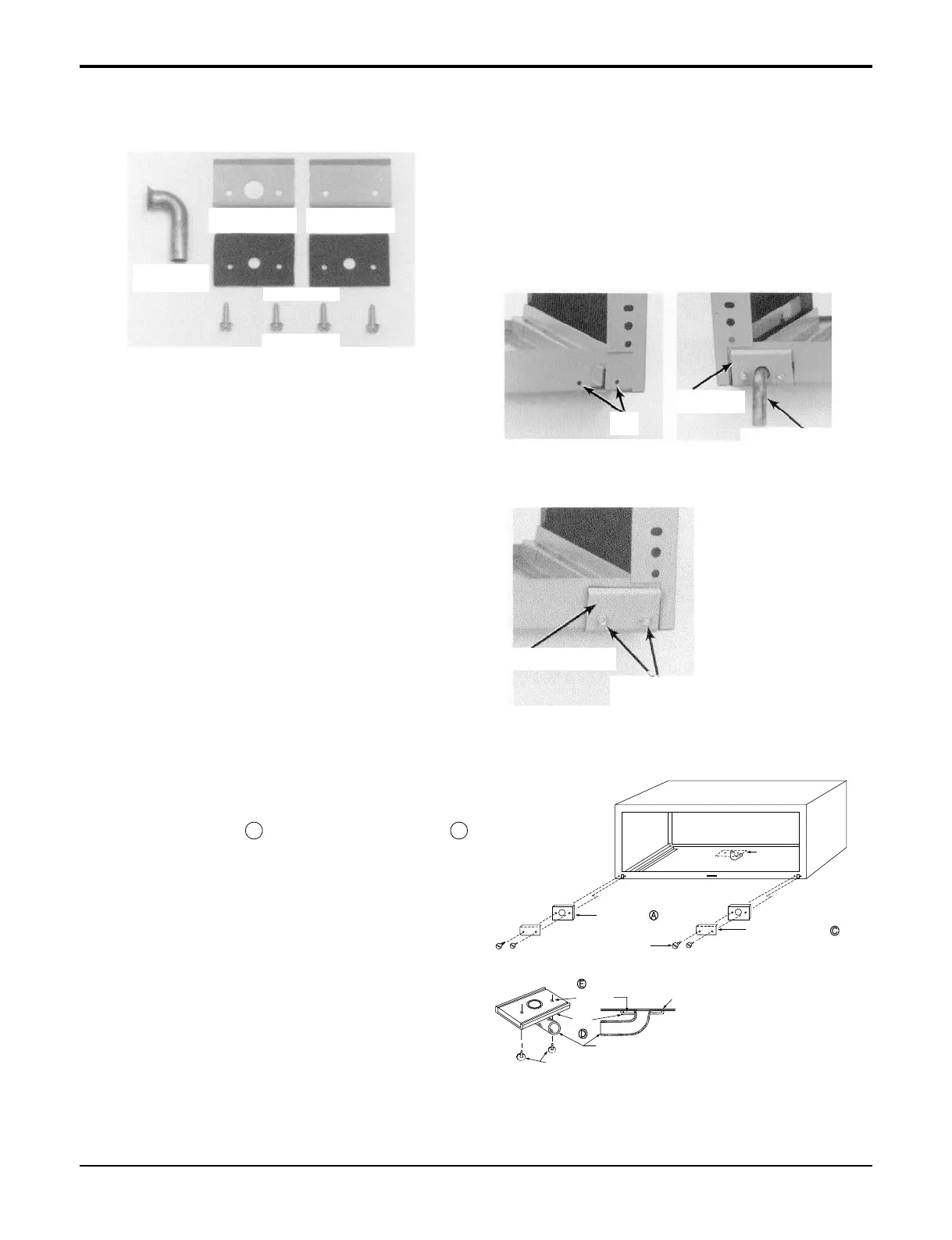 Ⓐ

Ⓒ

Ⓔ

Ⓓ