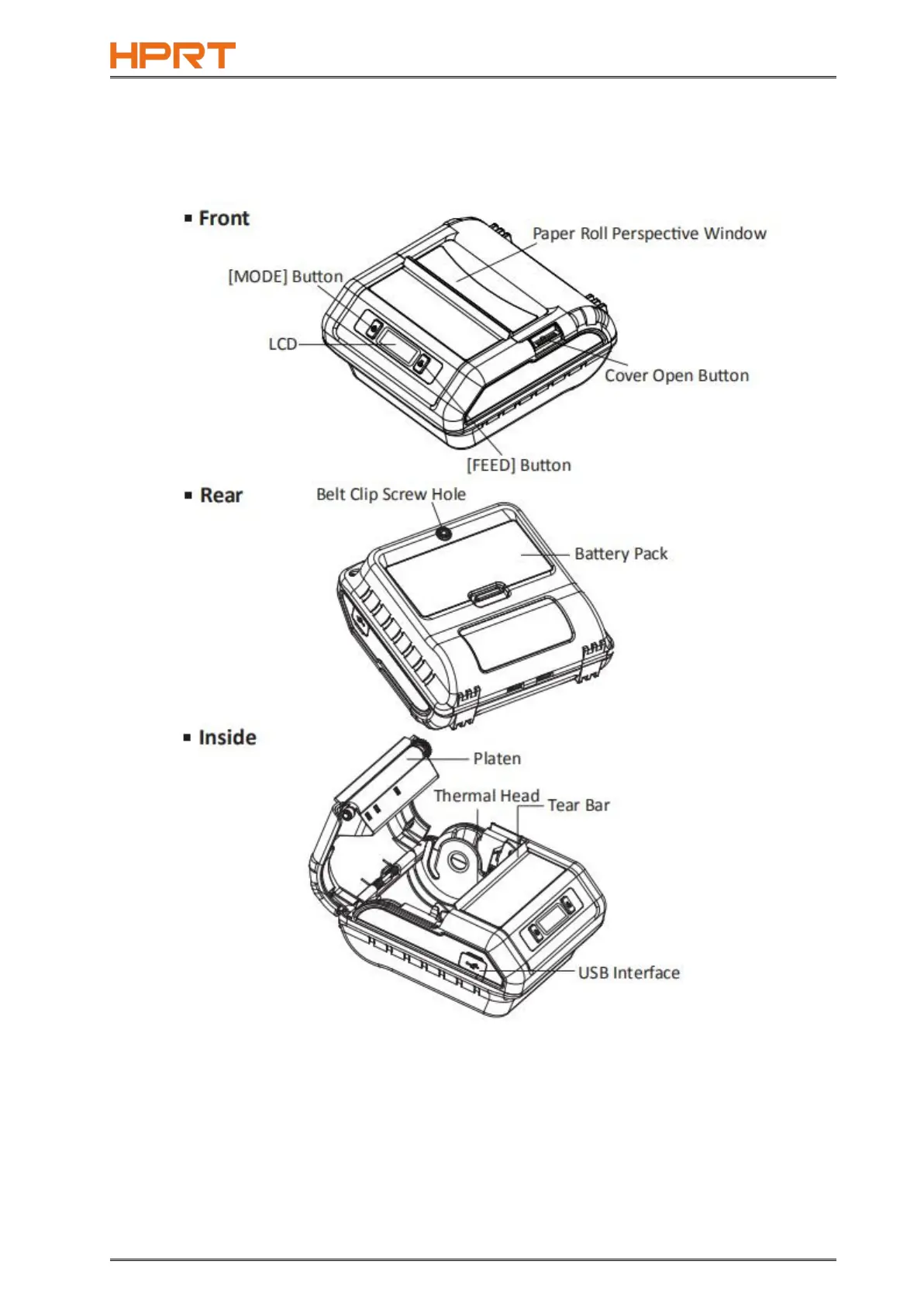 HPRT

▪ Front

Paper Roll Perspective Window

[MODE] Button

LCD

Cover Open Button

[FEED] Button

▪ Rear

Belt Clip Screw Hole

Battery Pack

▪ Inside

Platen

Thermal Head

Tear Bar

USB Interface