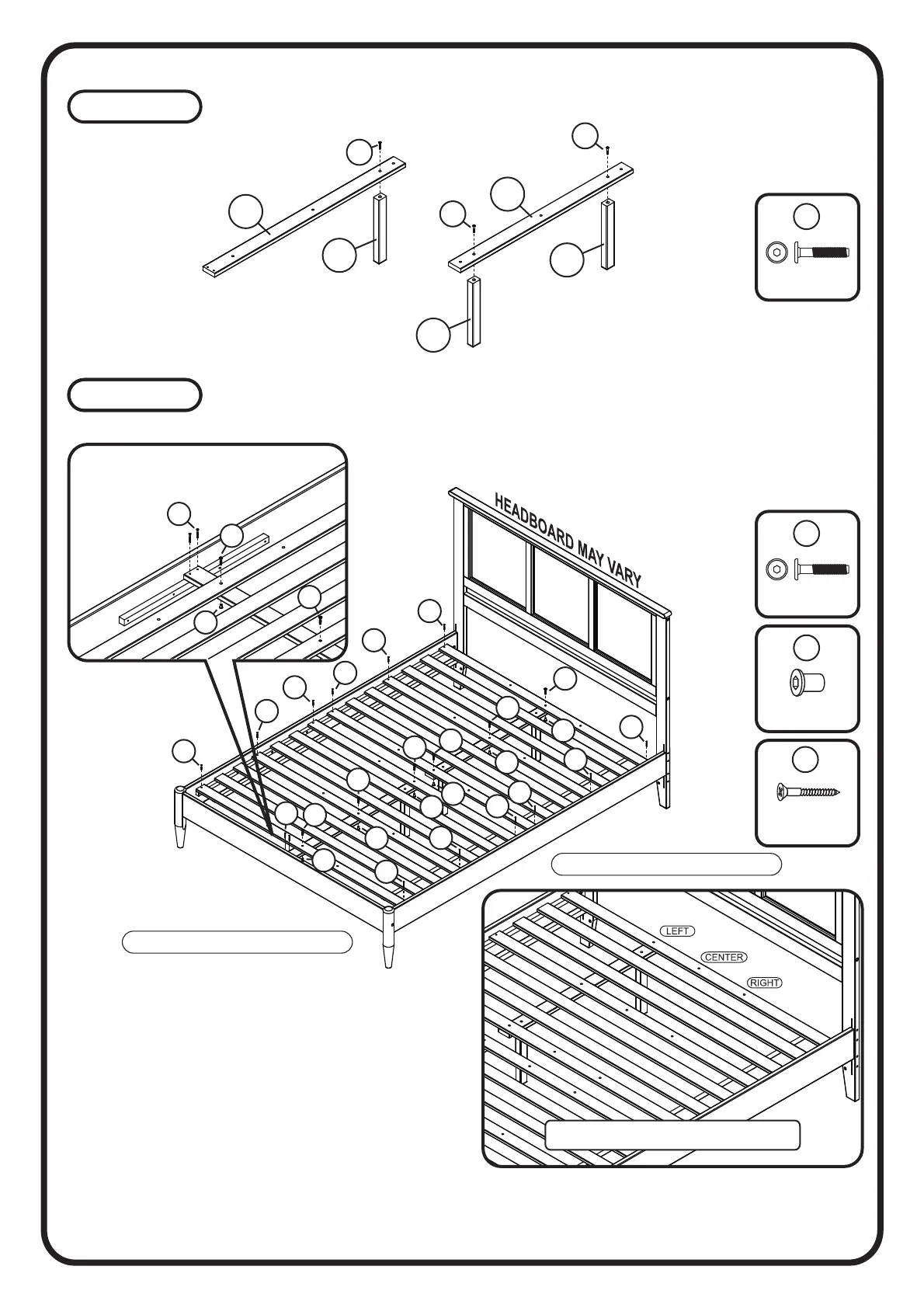 HEADBOARD MAY VARY

LEFT

CENTER

RIGHT