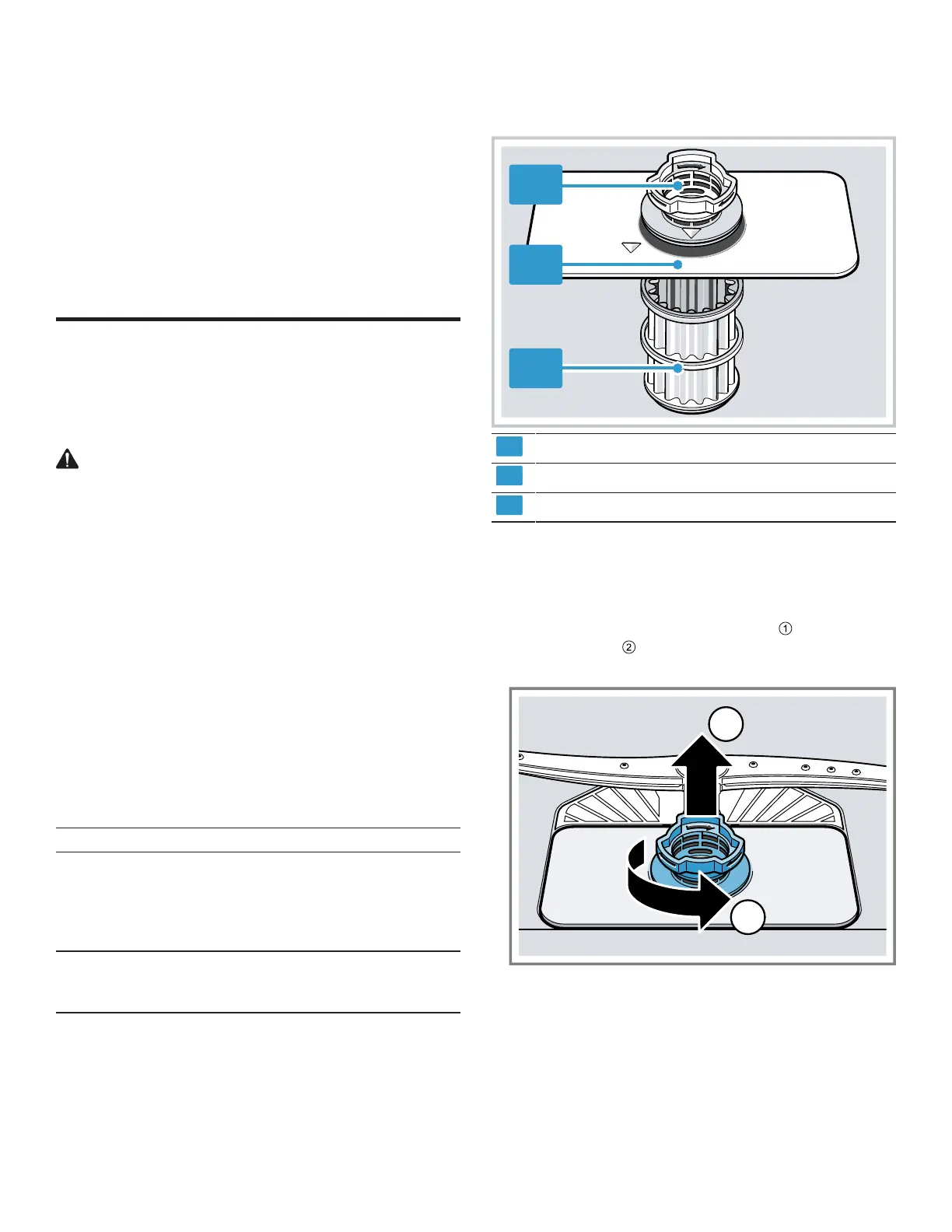 ①
②