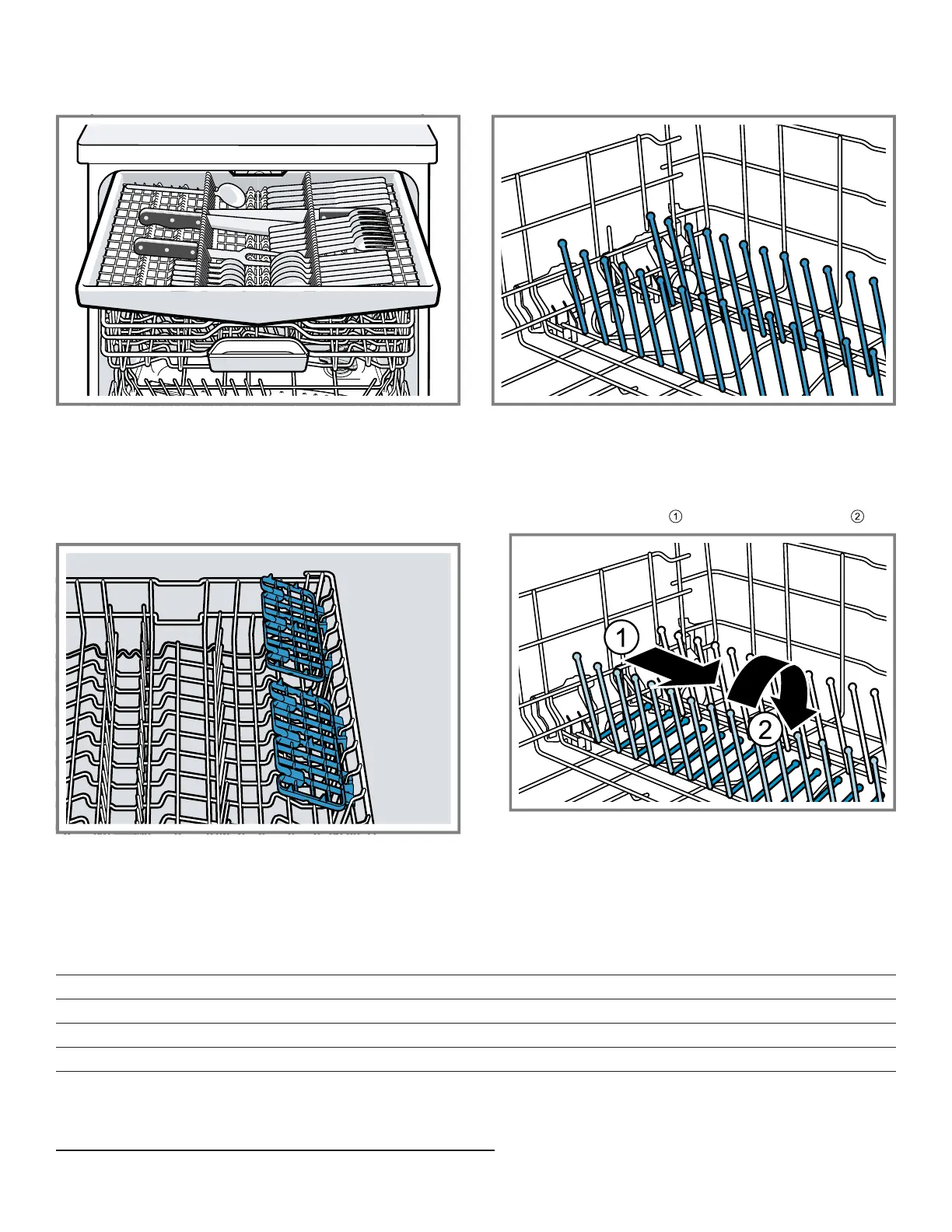 ① ②

1

2