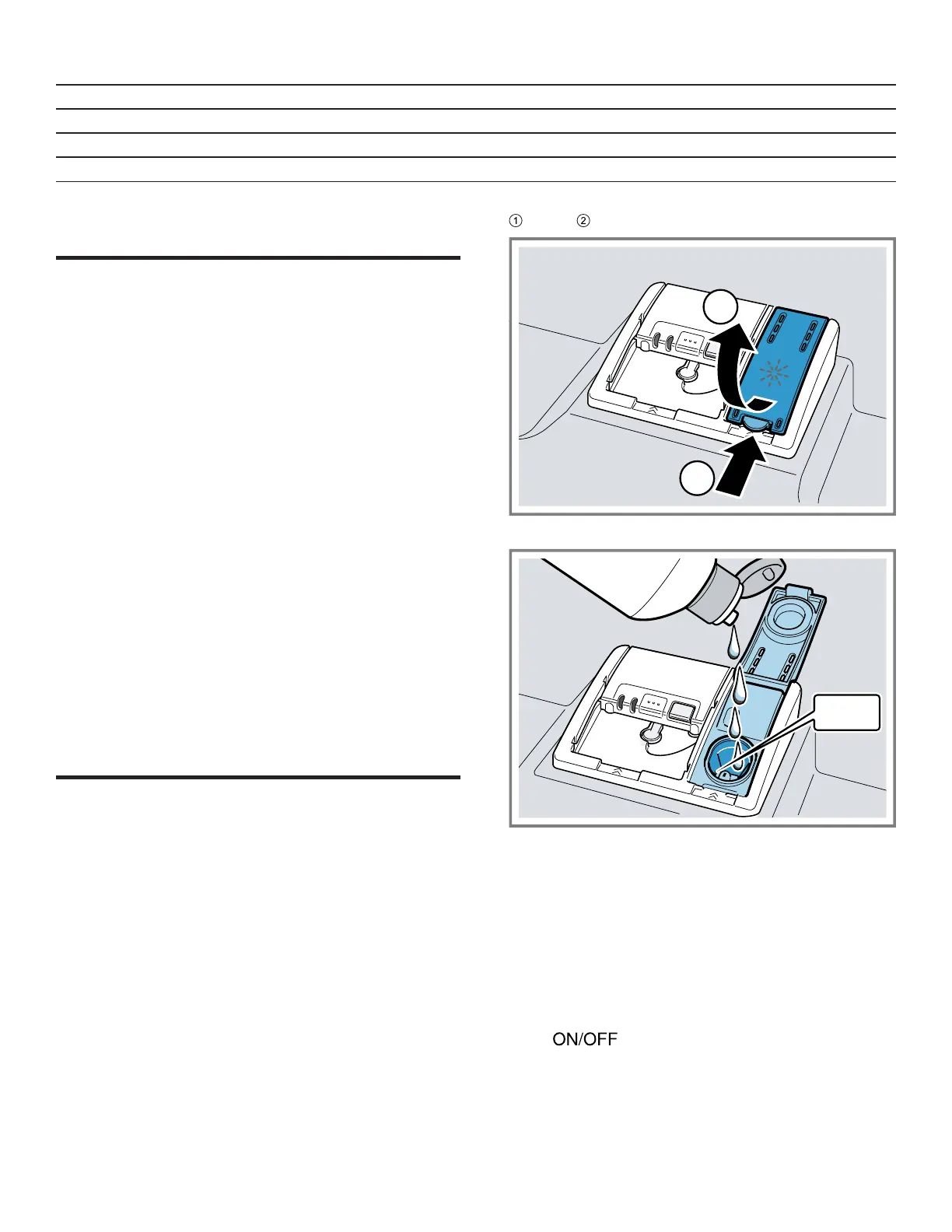 ① ②

ON/OFF