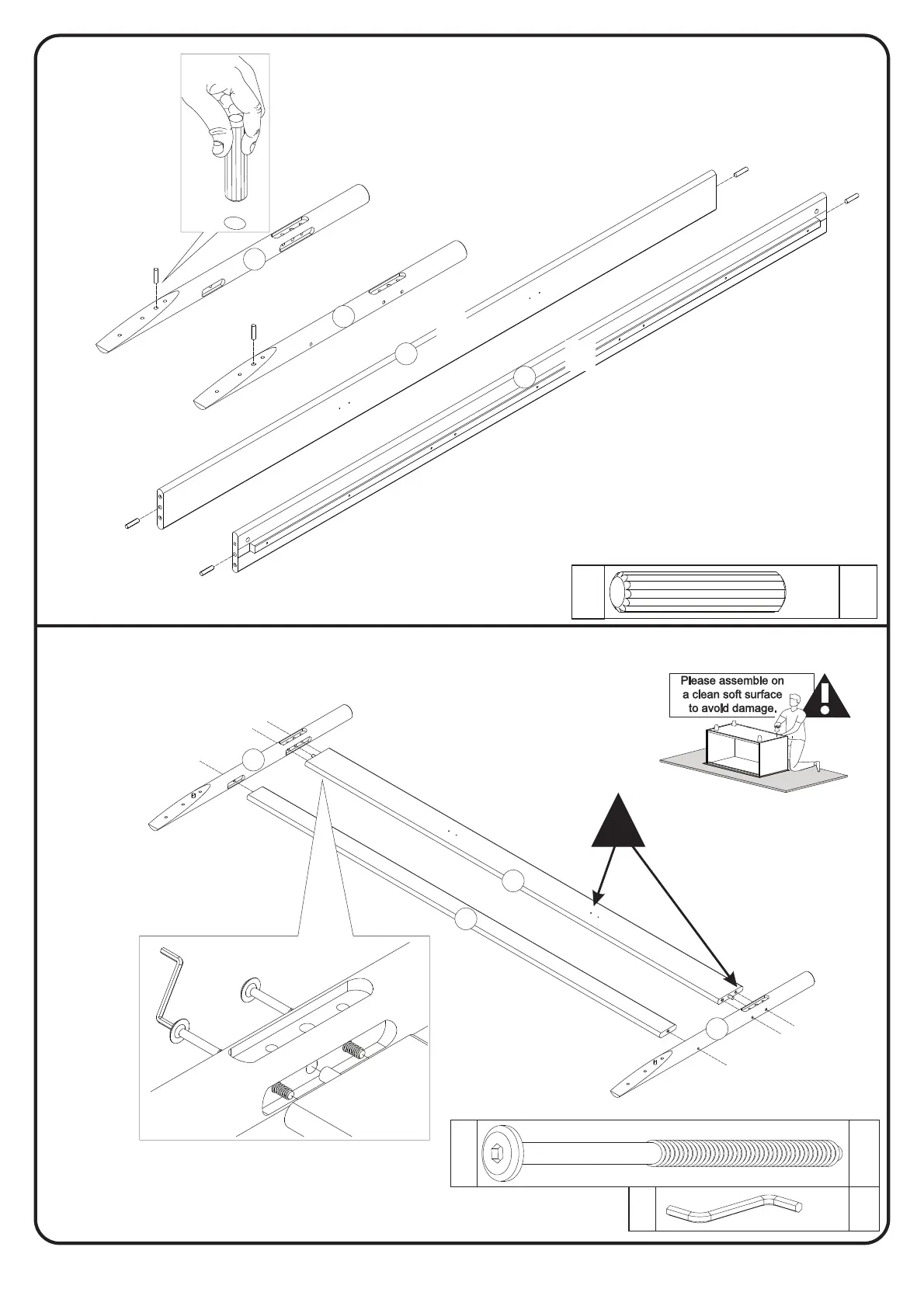 Please assemble on a clean soft surface to avoid damage.