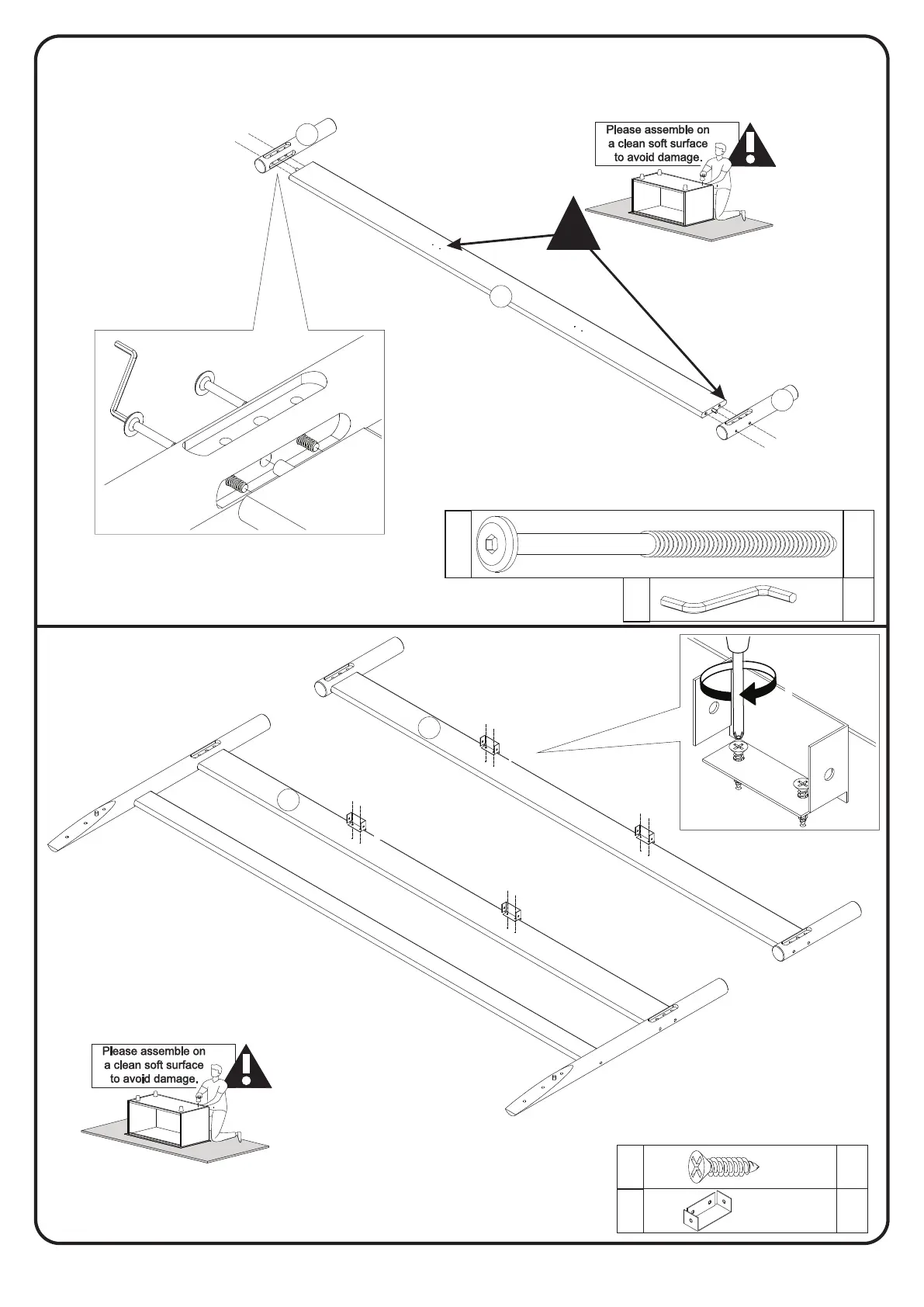 Please assemble on a clean soft surface to avoid damage.

Please assemble on a clean soft surface to avoid damage.