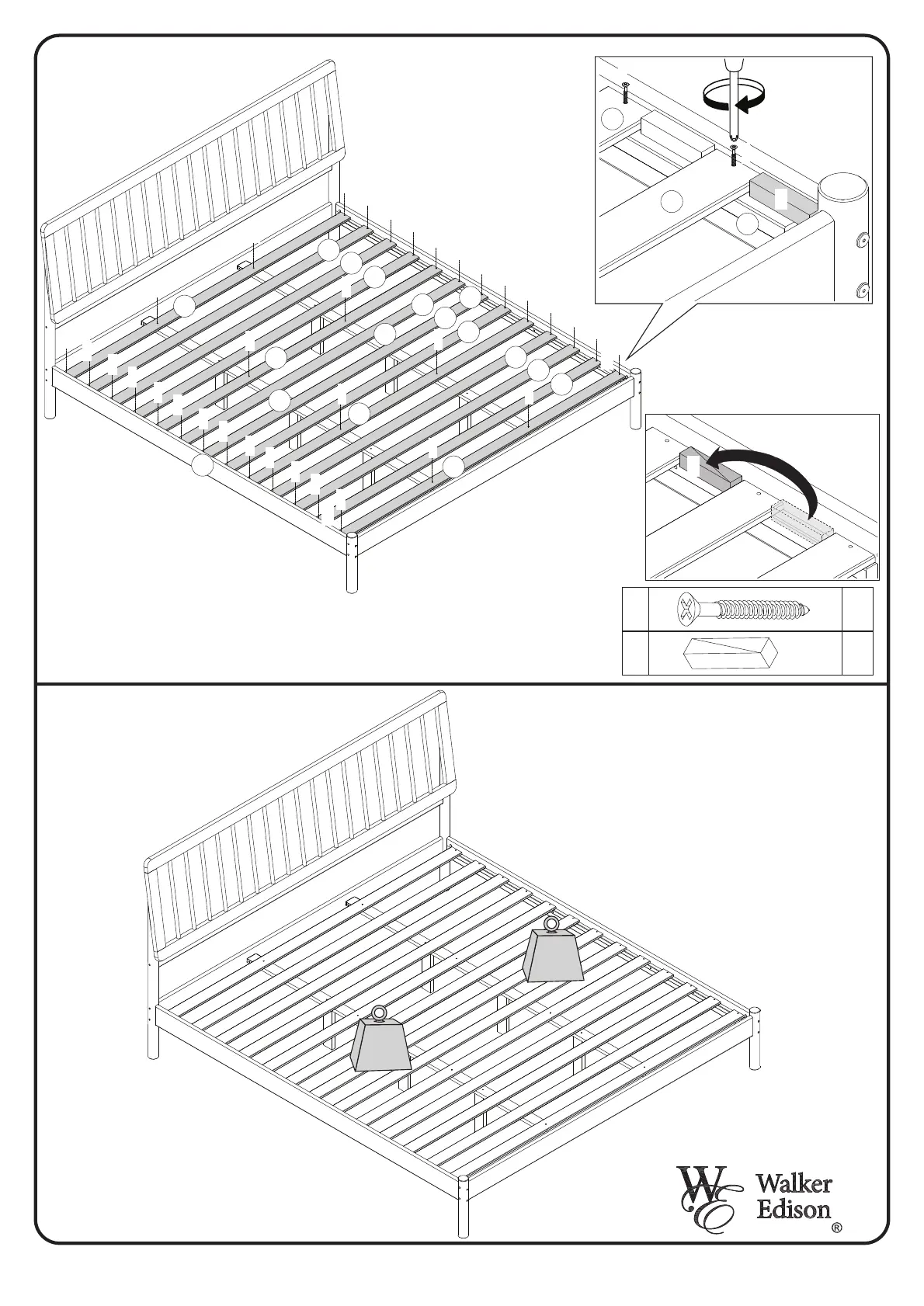 Walker Edison ®