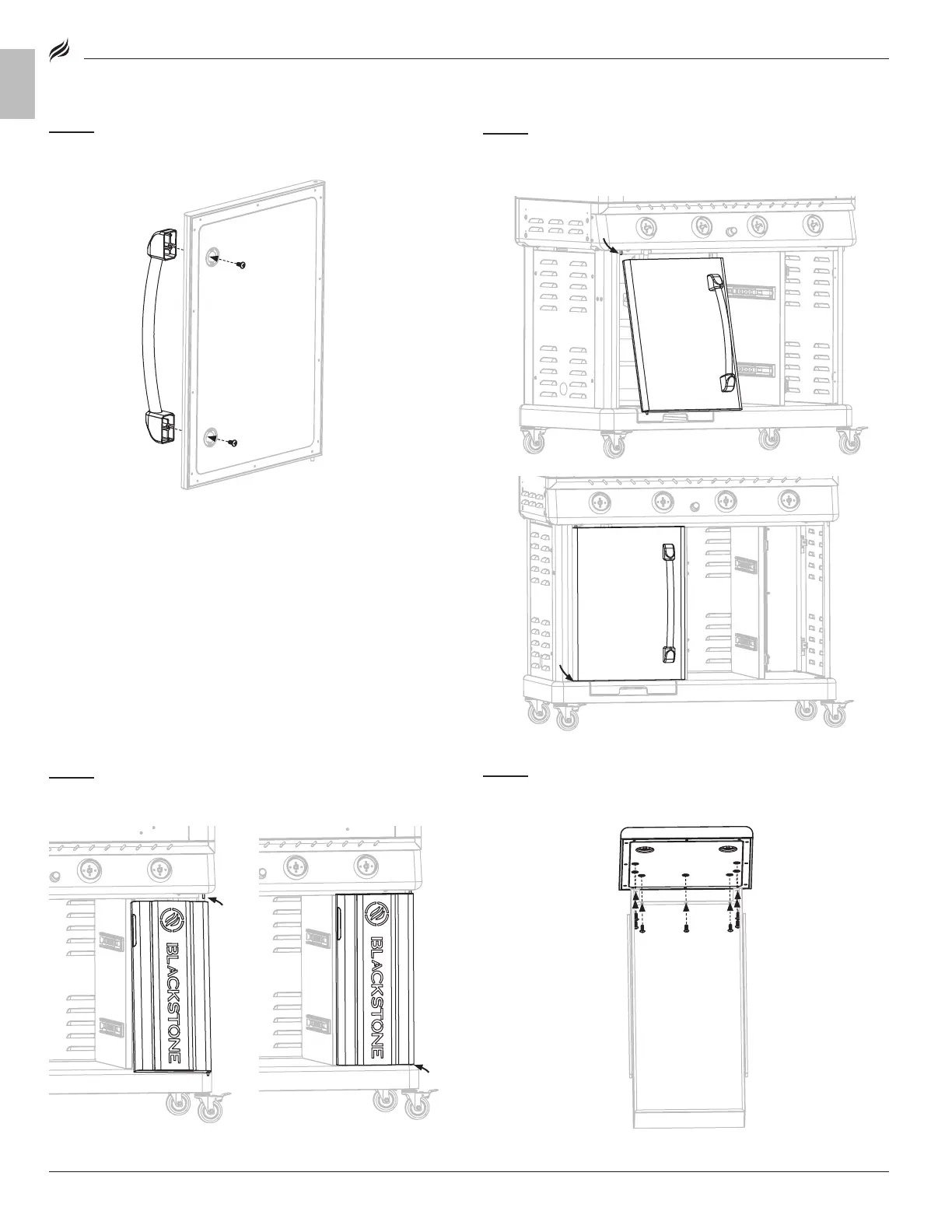 BLACKSTONE

BLACKSTONE