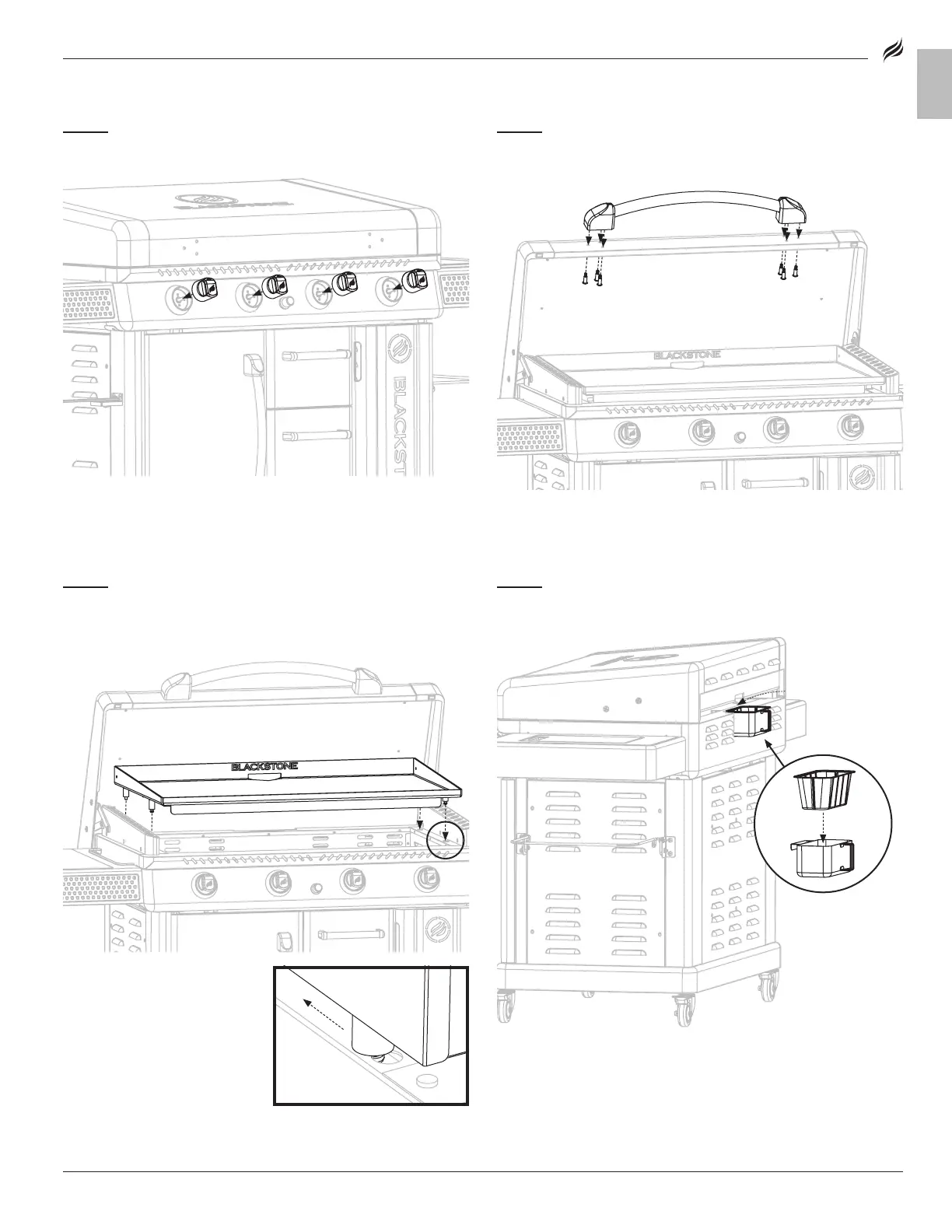 BLACKSTONE

BLACKSTONE

BLACKSTONE