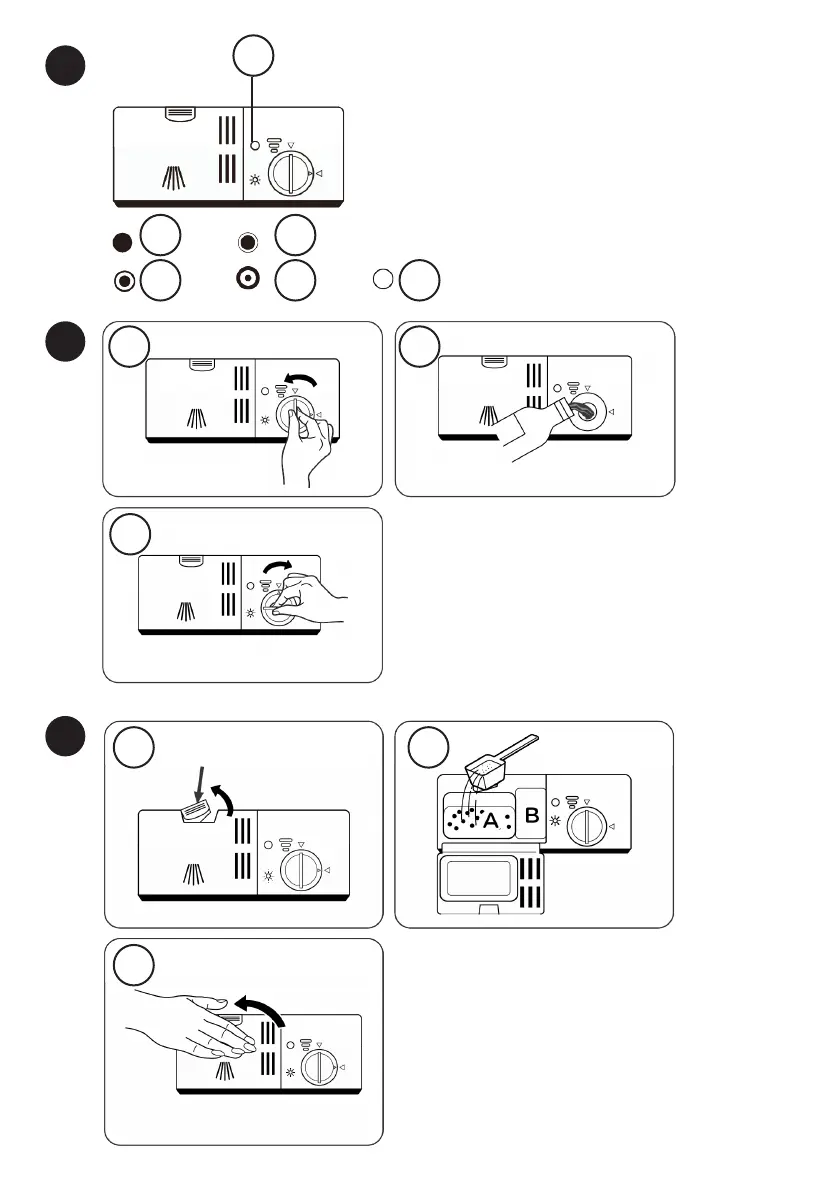 A

B