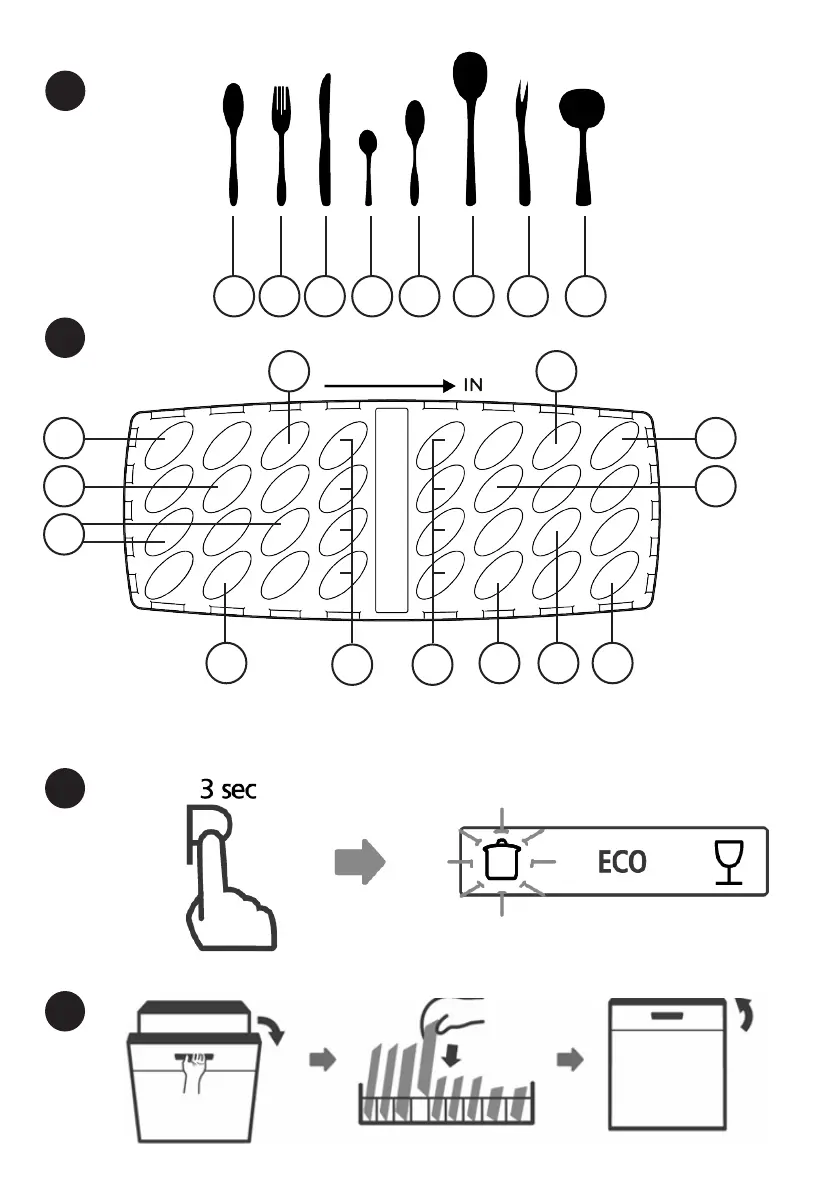 IN

3 sec

ECO