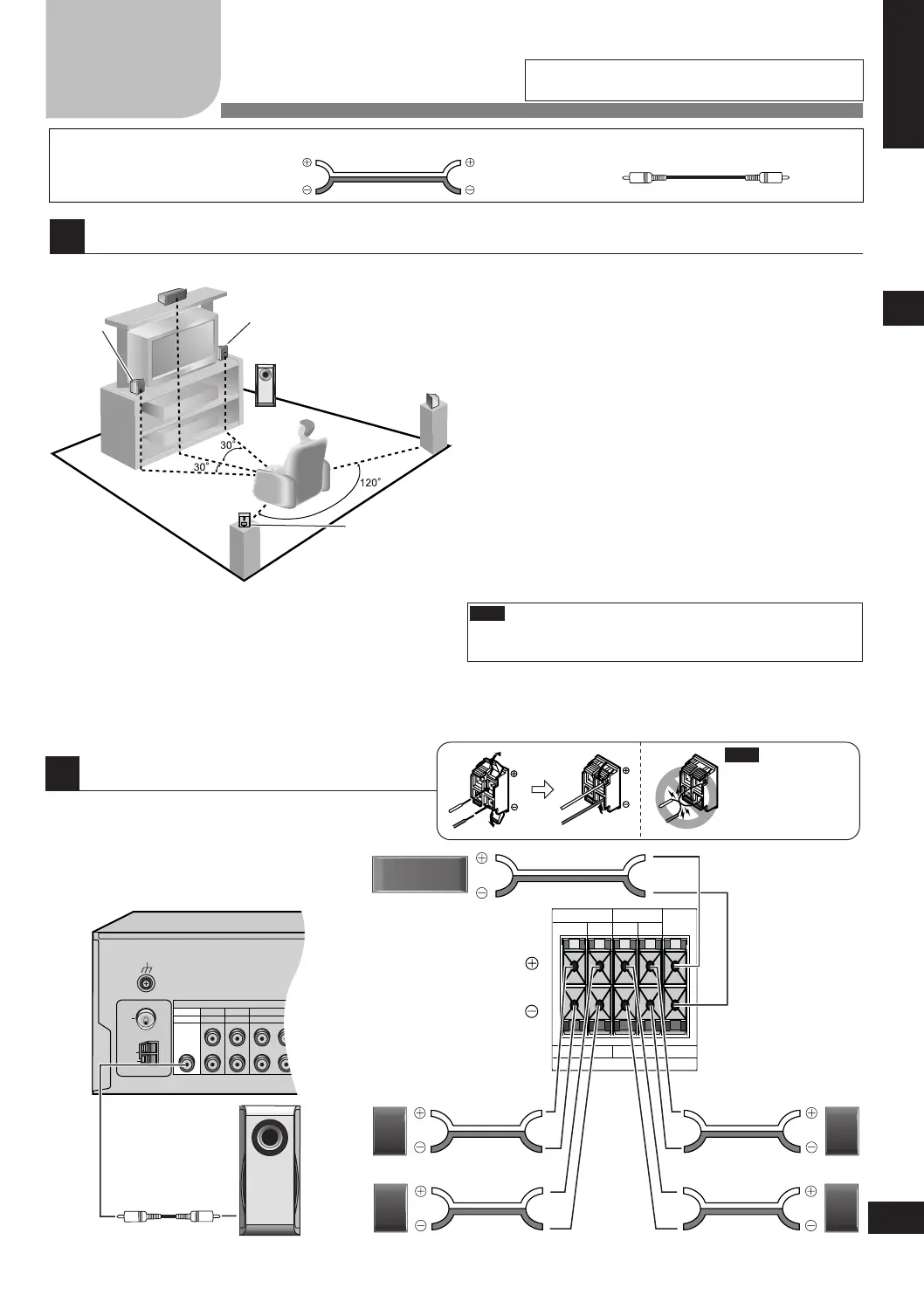 30°

30°

120°