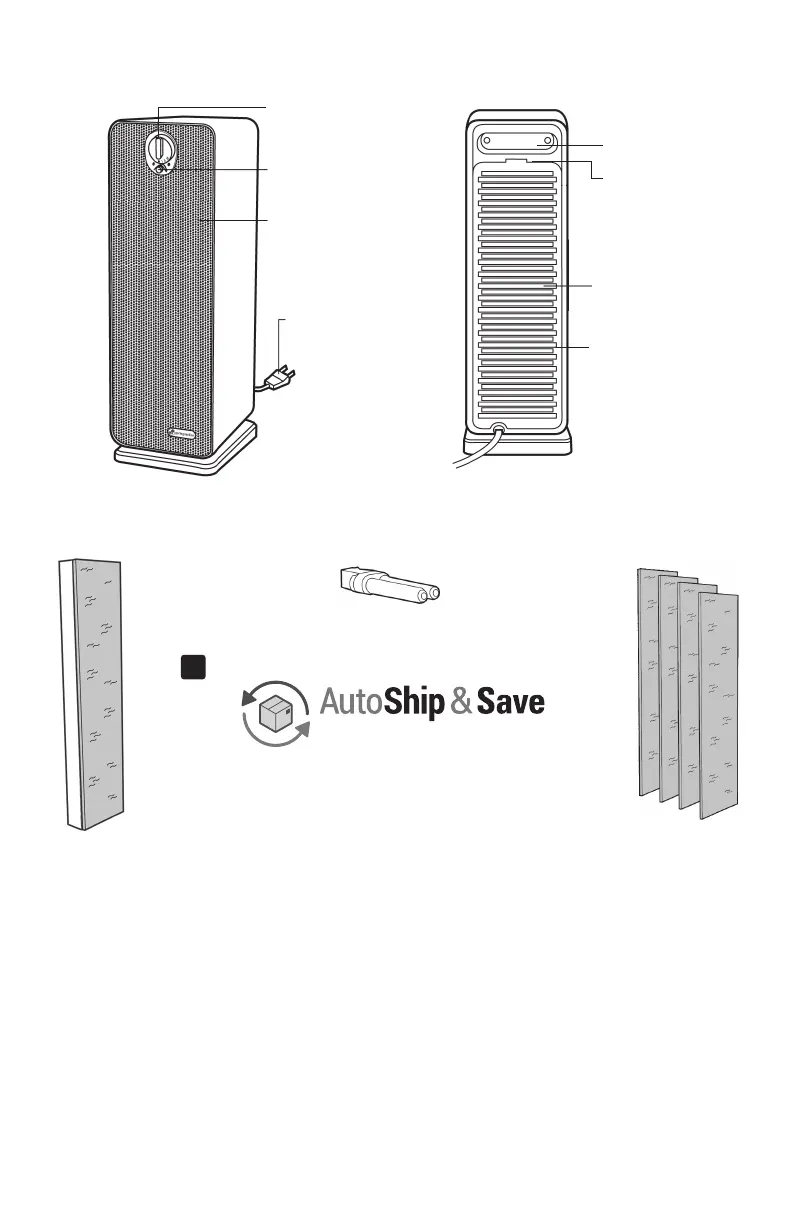 AutoShip & Save