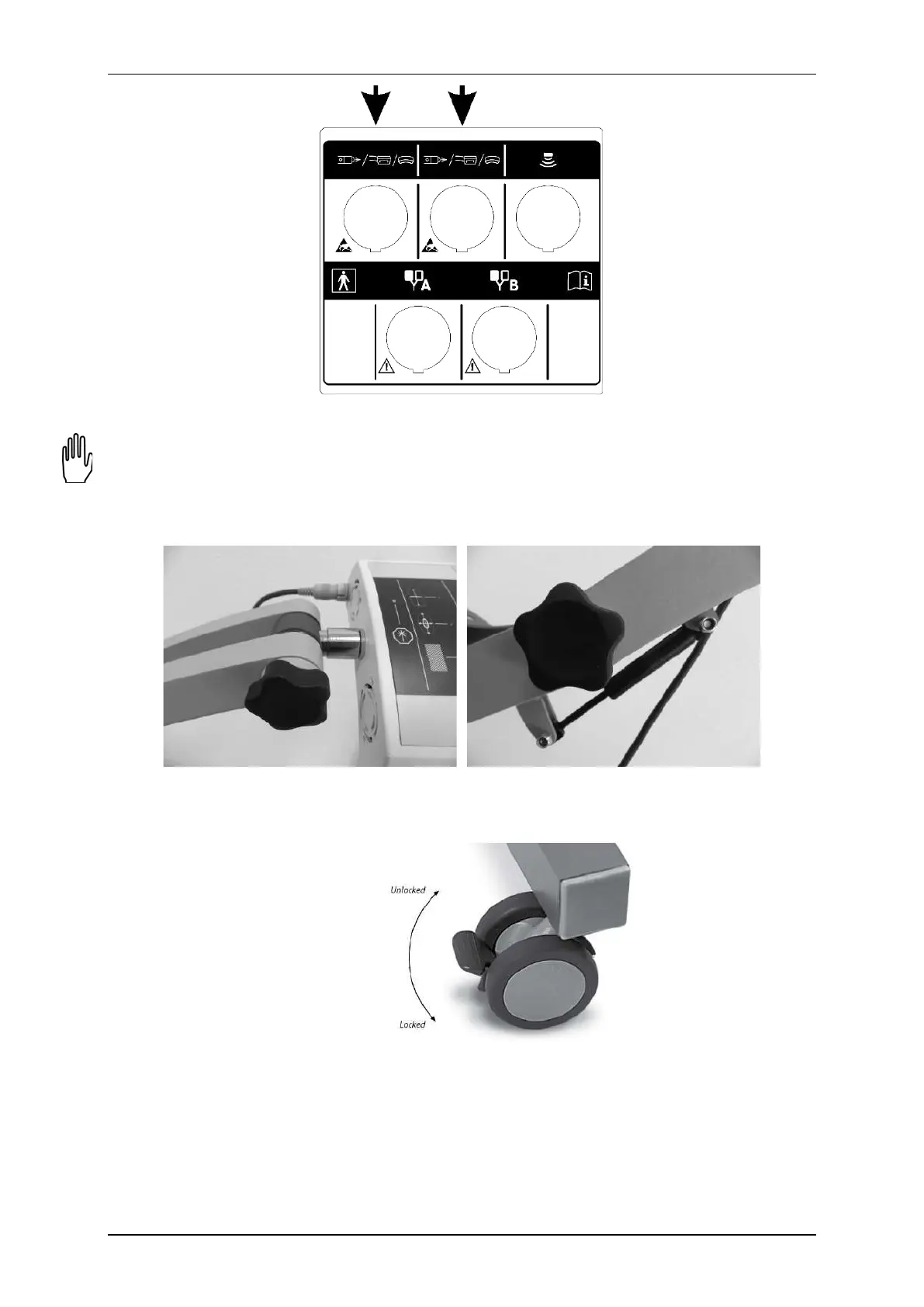 A
B

Unlocked
Locked