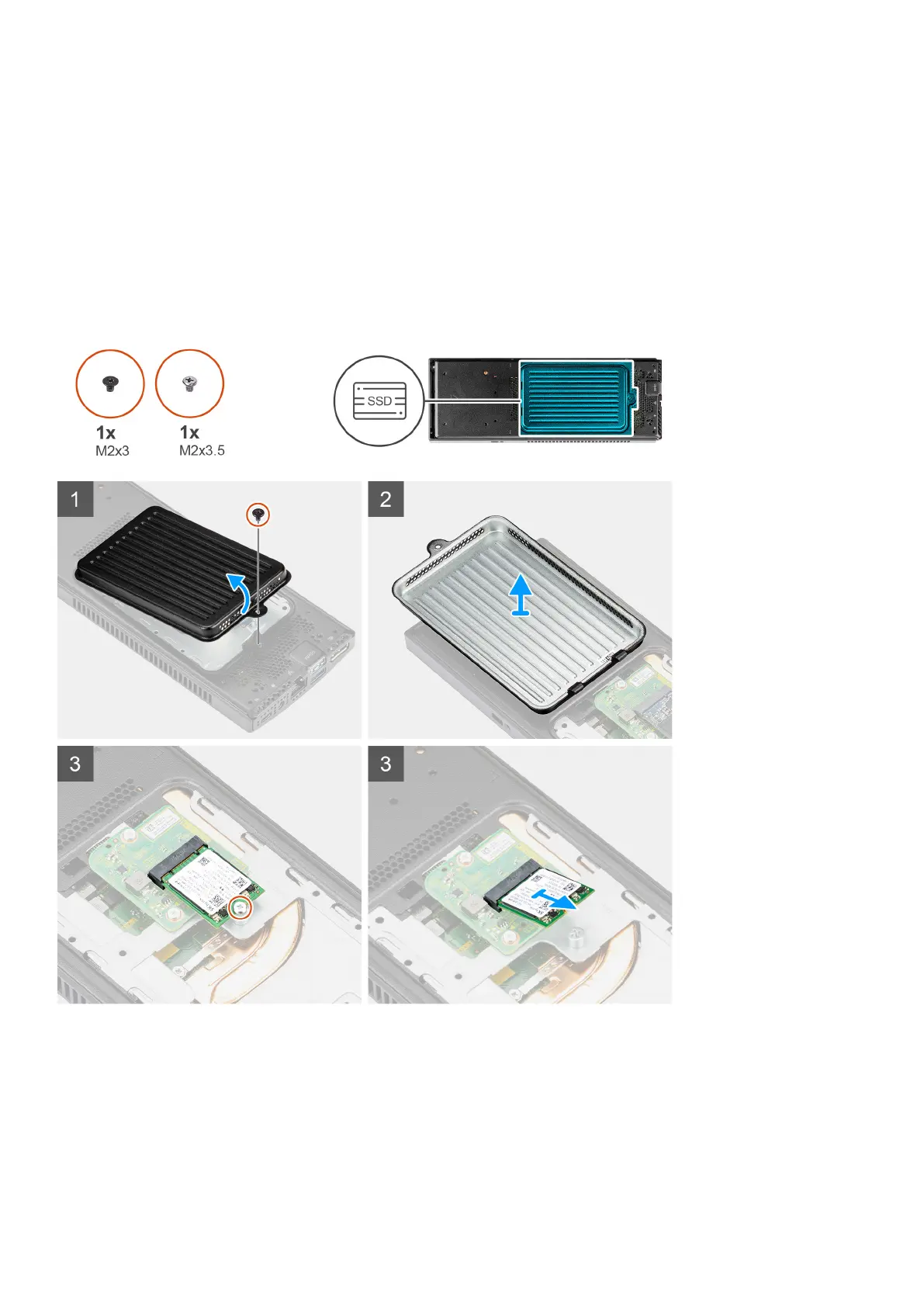 1x
M2x3

1x
M2x3.5

SSD

1

2

3

3