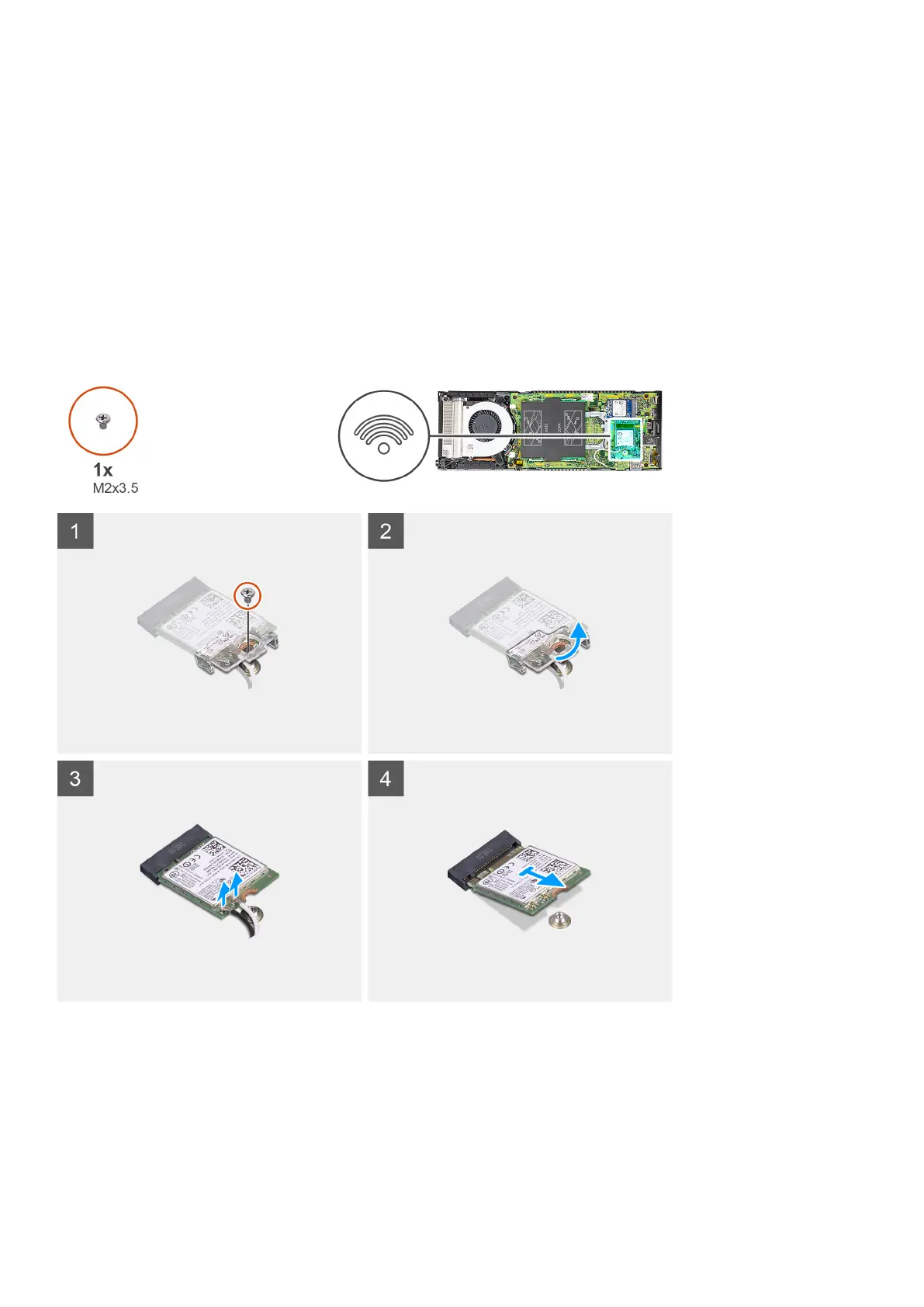 1x
M2x3.5

1

2

3

4