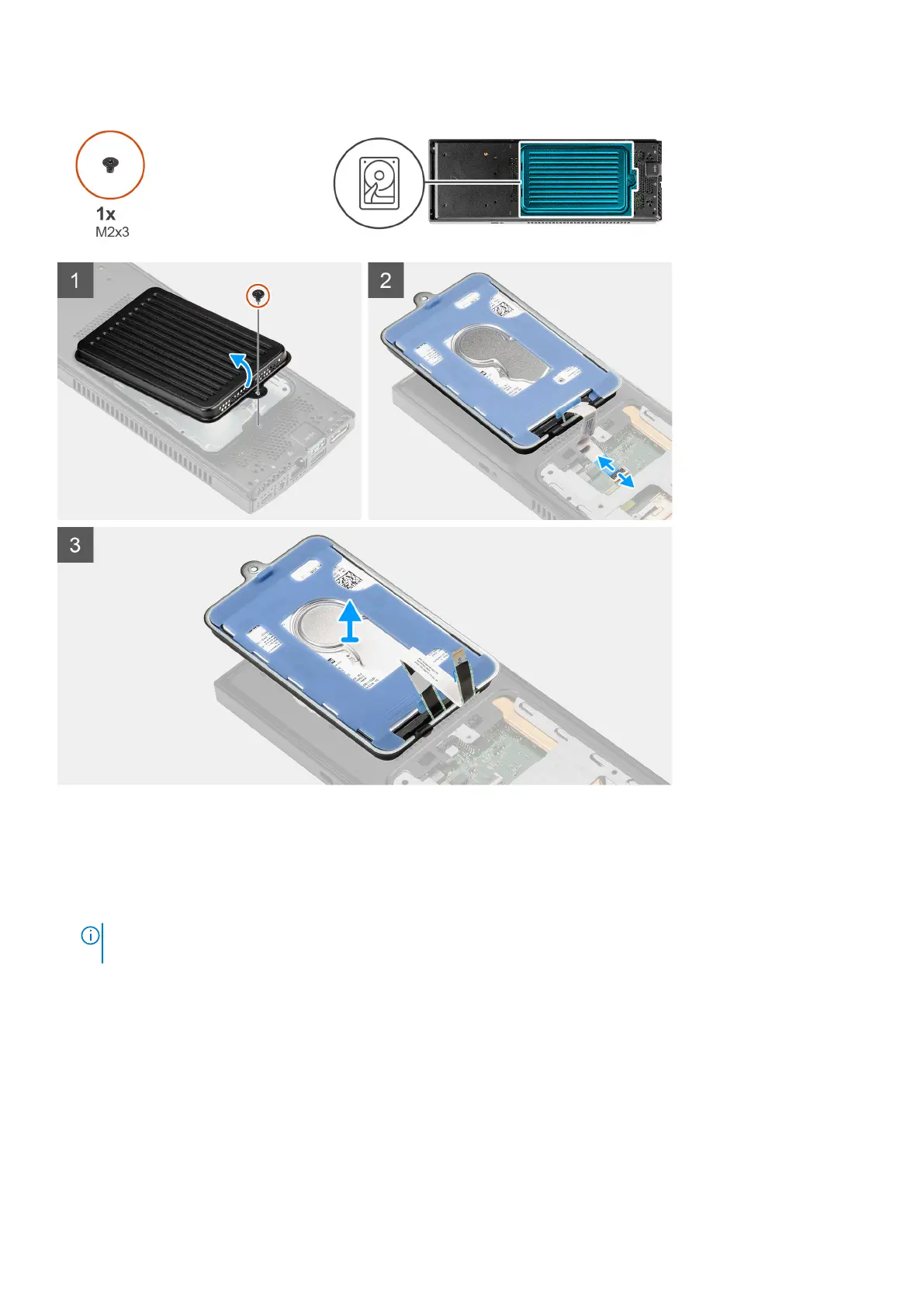 1x
M2x3

1

2

3