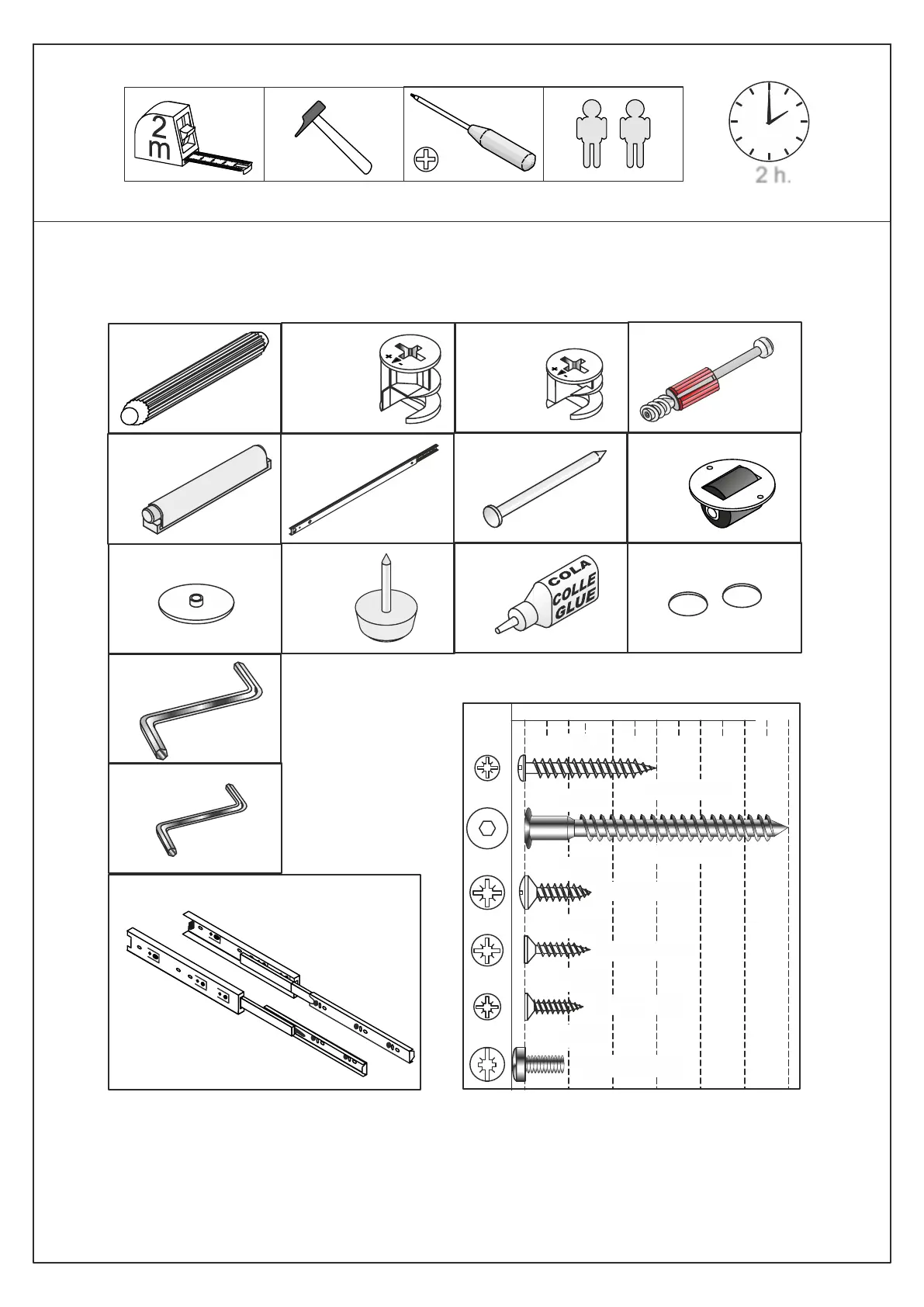 2 m

2 h.

COLA
COLLE
GLUE