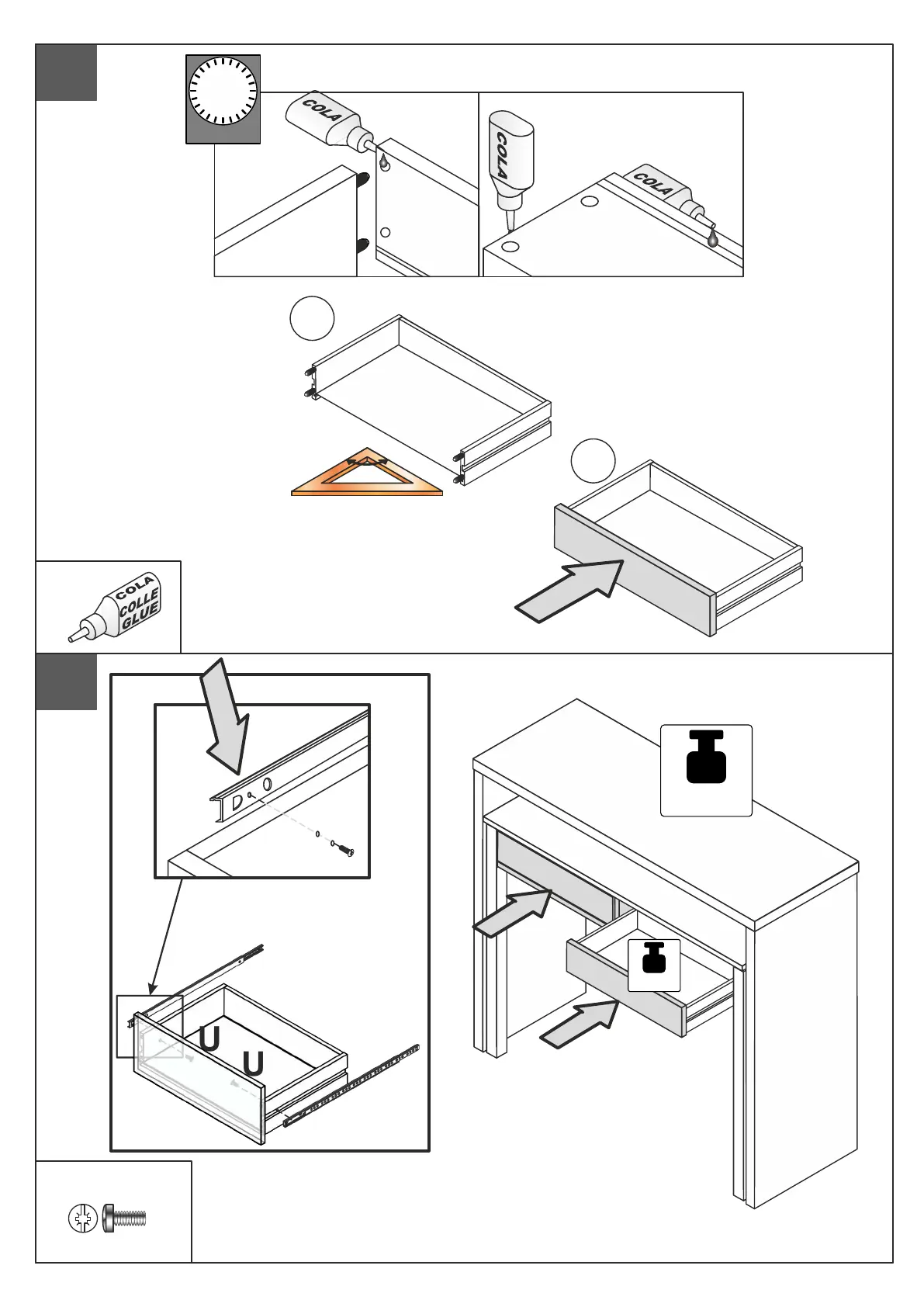 COLA

COLA

COLA

COLA
COLLE
GLUE

D

U

U