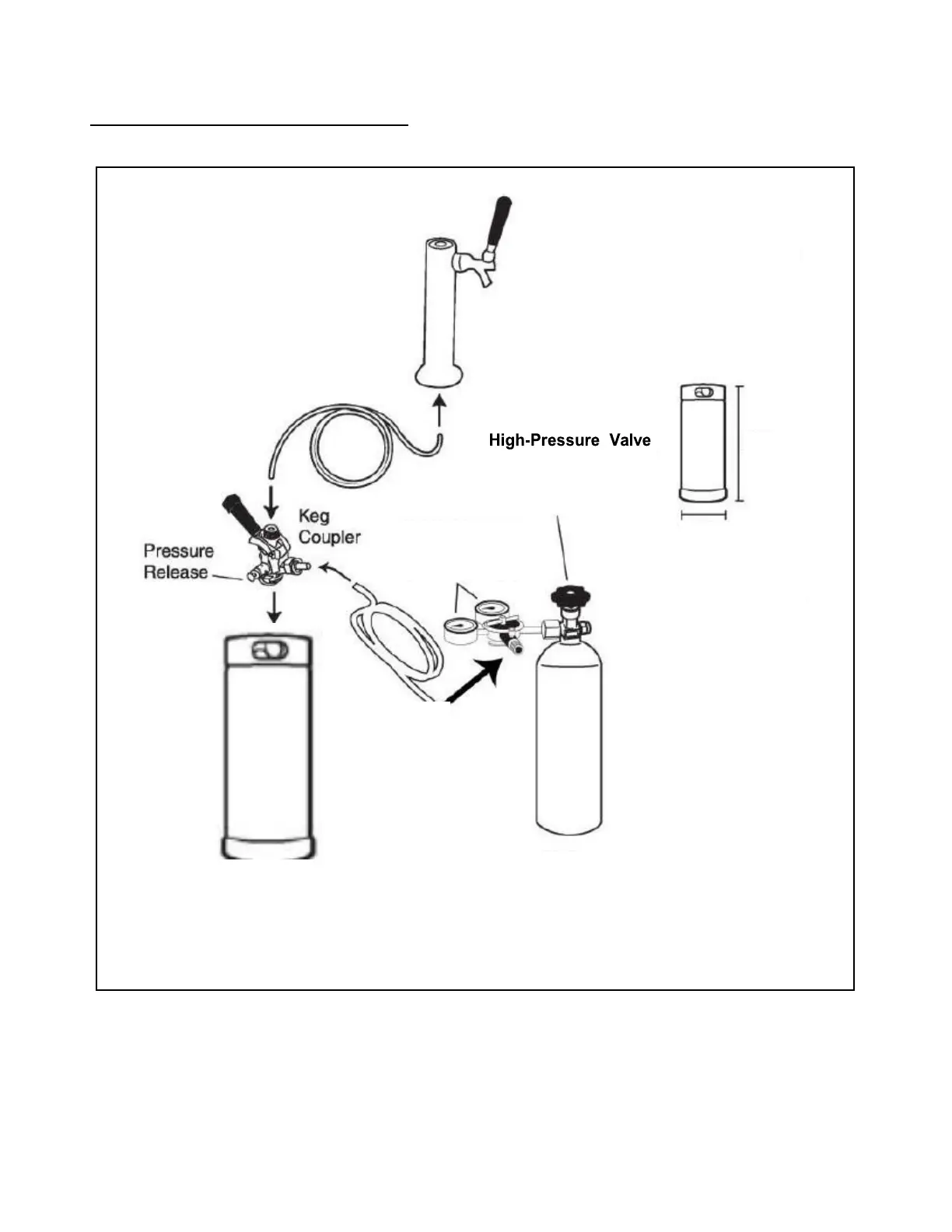 High-Pressure Valve

Keg Coupler

Pressure Release